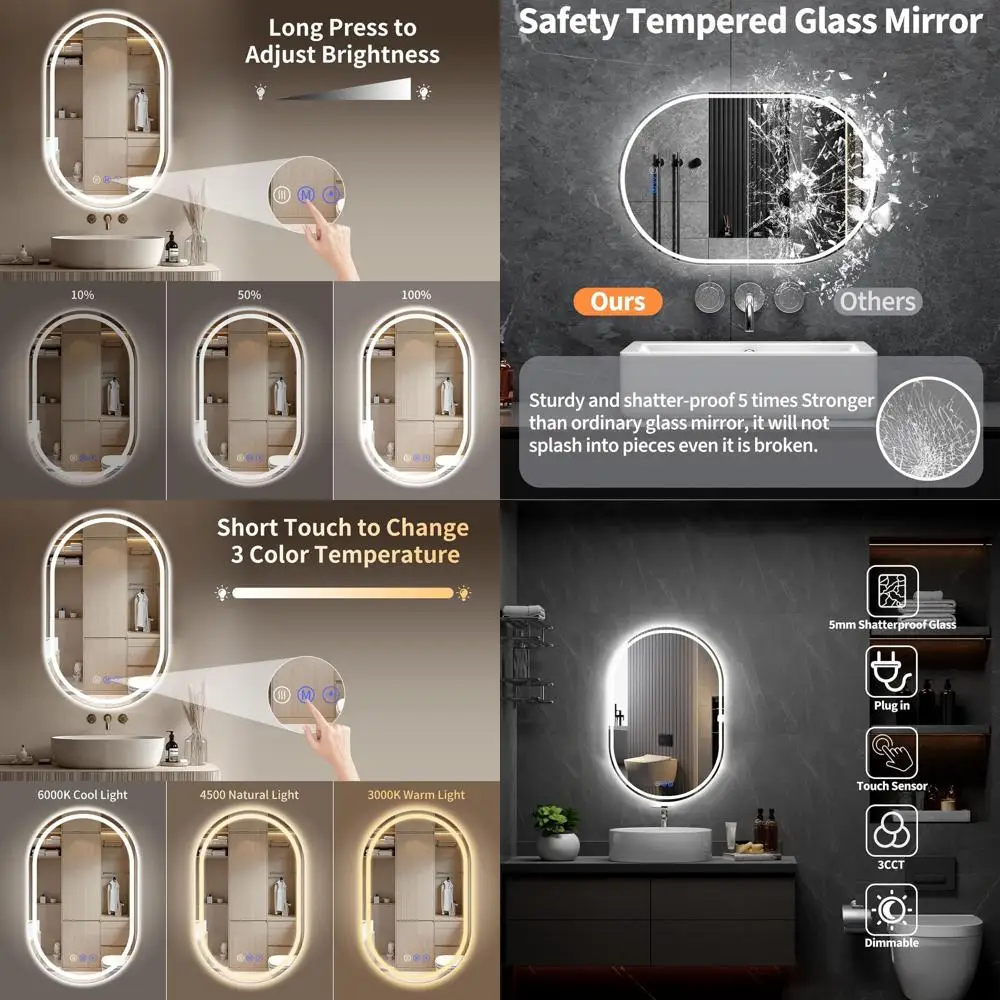 Long Press to Adjust Brightness

M

10%

50%

100%

Safety Tempered Glass Mirror

Ours

Others

Sturdy and shatter-proof 5 times Stronger than ordinary glass mirror, it will not splash into pieces even it is broken.

Short Touch to Change 3 Color Temperature

M

6000K Cool Light

4500 Natural Light

3000K Warm Light

5mm Shatterproof Glass

Plug in

Touch Sensor

3CCT

Dimmable