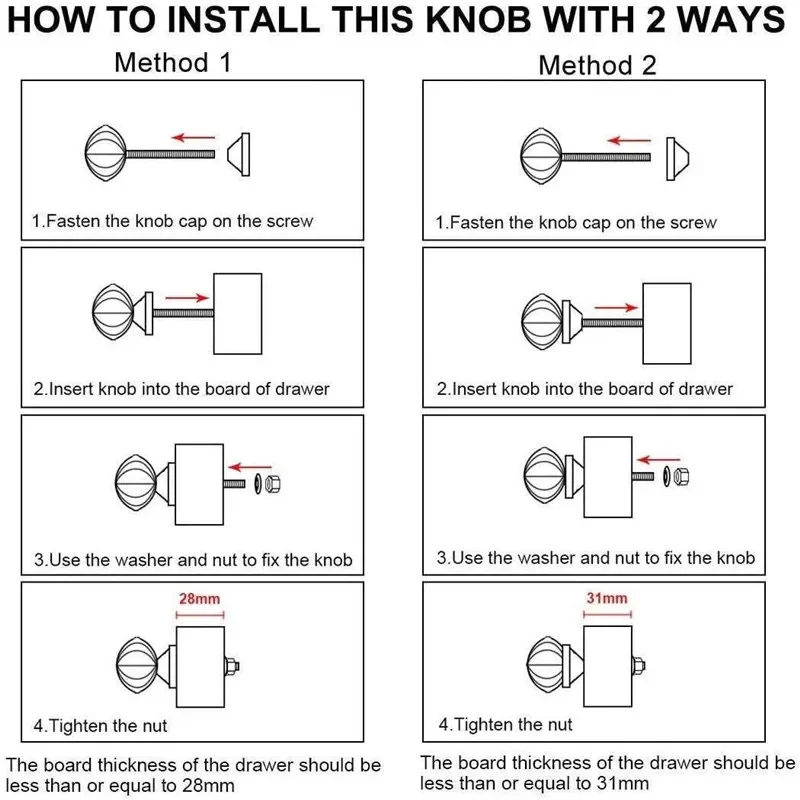 HOW TO INSTALL THIS KNOB WITH 2 WAYS

Method 1

1.Fasten the knob cap on the screw

2.Insert knob into the board of drawer

3.Use the washer and nut to fix the knob

28mm

4.Tighten the nut

The board thickness of the drawer should be less than or equal to 28mm

Method 2

1.Fasten the knob cap on the screw

2.Insert knob into the board of drawer

3.Use the washer and nut to fix the knob

31mm

4.Tighten the nut

The board thickness of the drawer should be less than or equal to 31mm