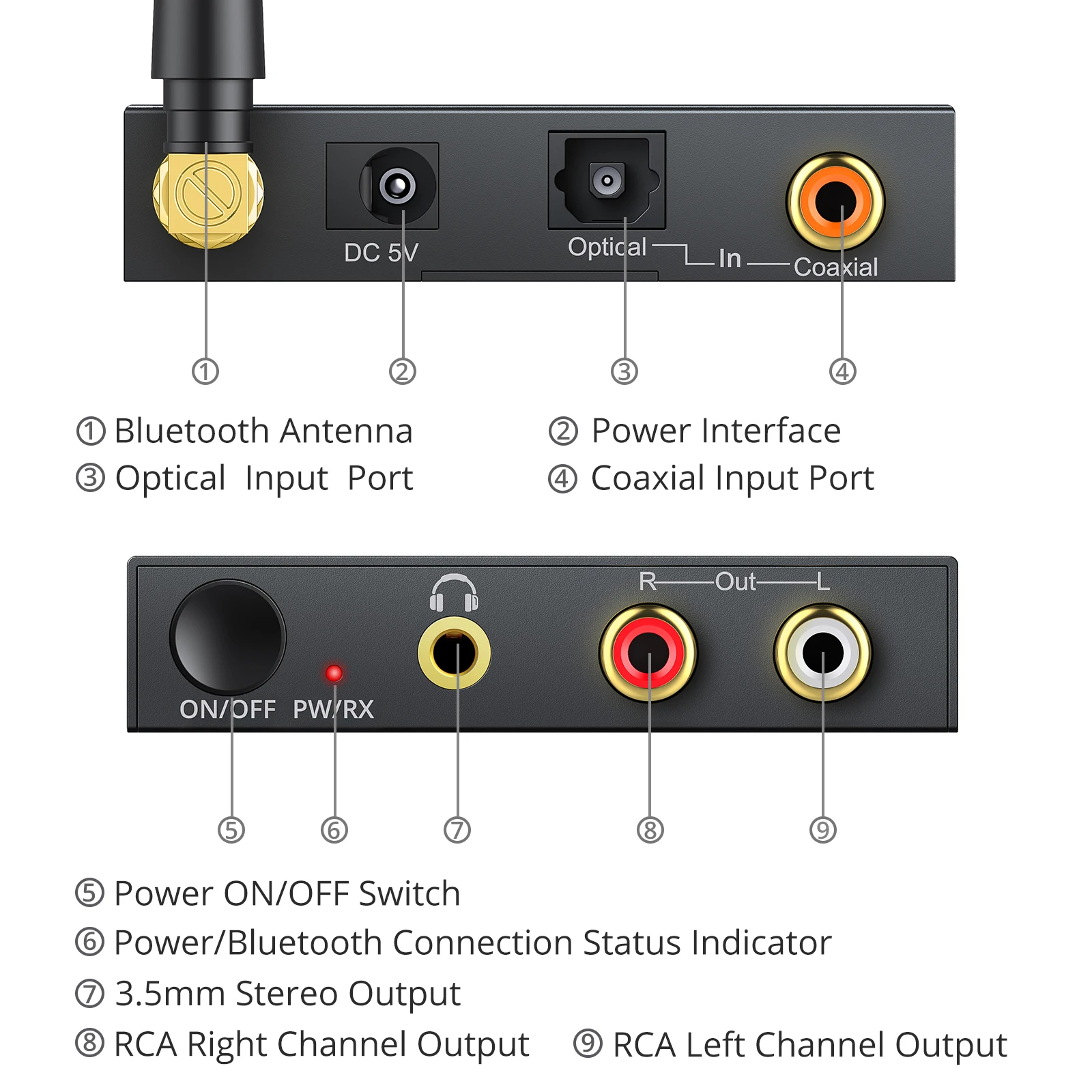 DC 5V

Optical In Coaxial

① ② ③ ④

① Bluetooth Antenna
② Power Interface
③ Optical Input Port
④ Coaxial Input Port

R Out L

ON/OFF PW/RX

⑤ ⑥ ⑦ ⑧ ⑨

⑤ Power ON/OFF Switch
⑥ Power/Bluetooth Connection Status Indicator
⑦ 3.5mm Stereo Output
⑧ RCA Right Channel Output
⑨ RCA Left Channel Output