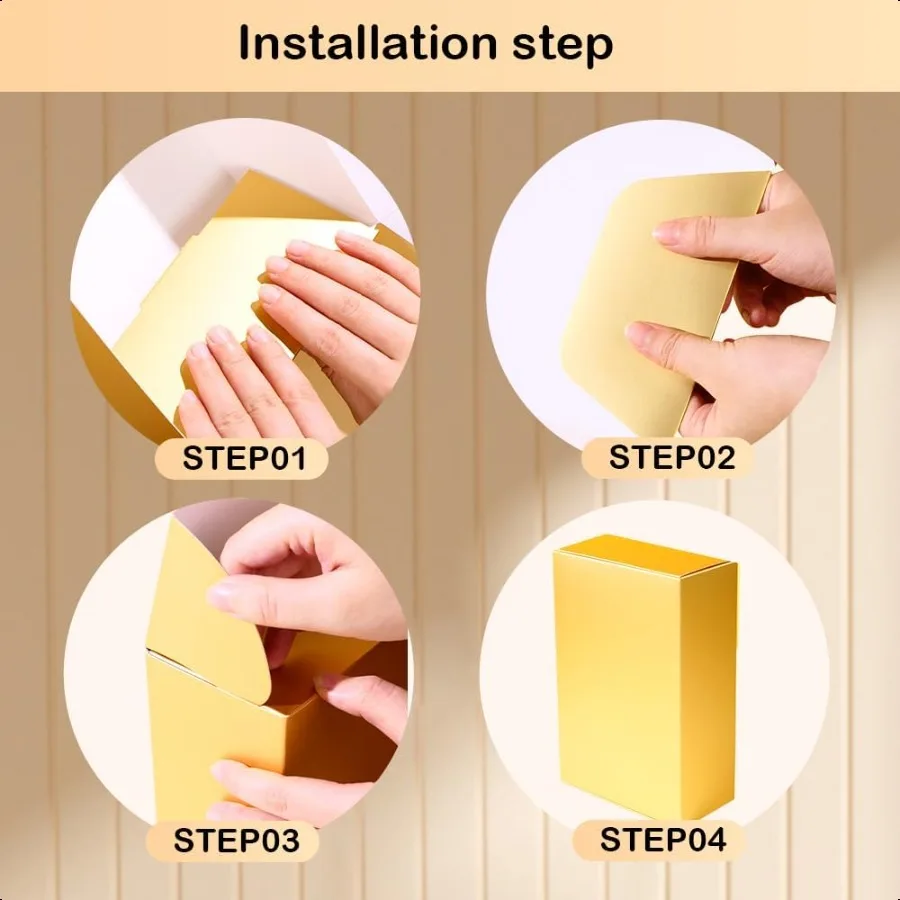 Installation step

STEP01

STEP02

STEP03

STEP04