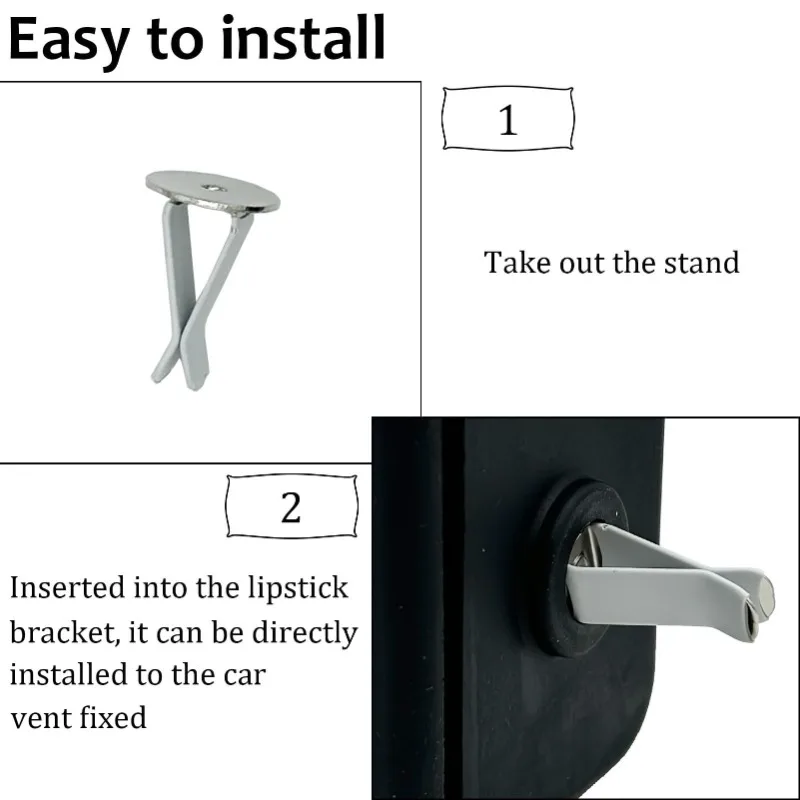 Easy to install

1

Take out the stand

2

Inserted into the lipstick bracket, it can be directly installed to the car vent fixed