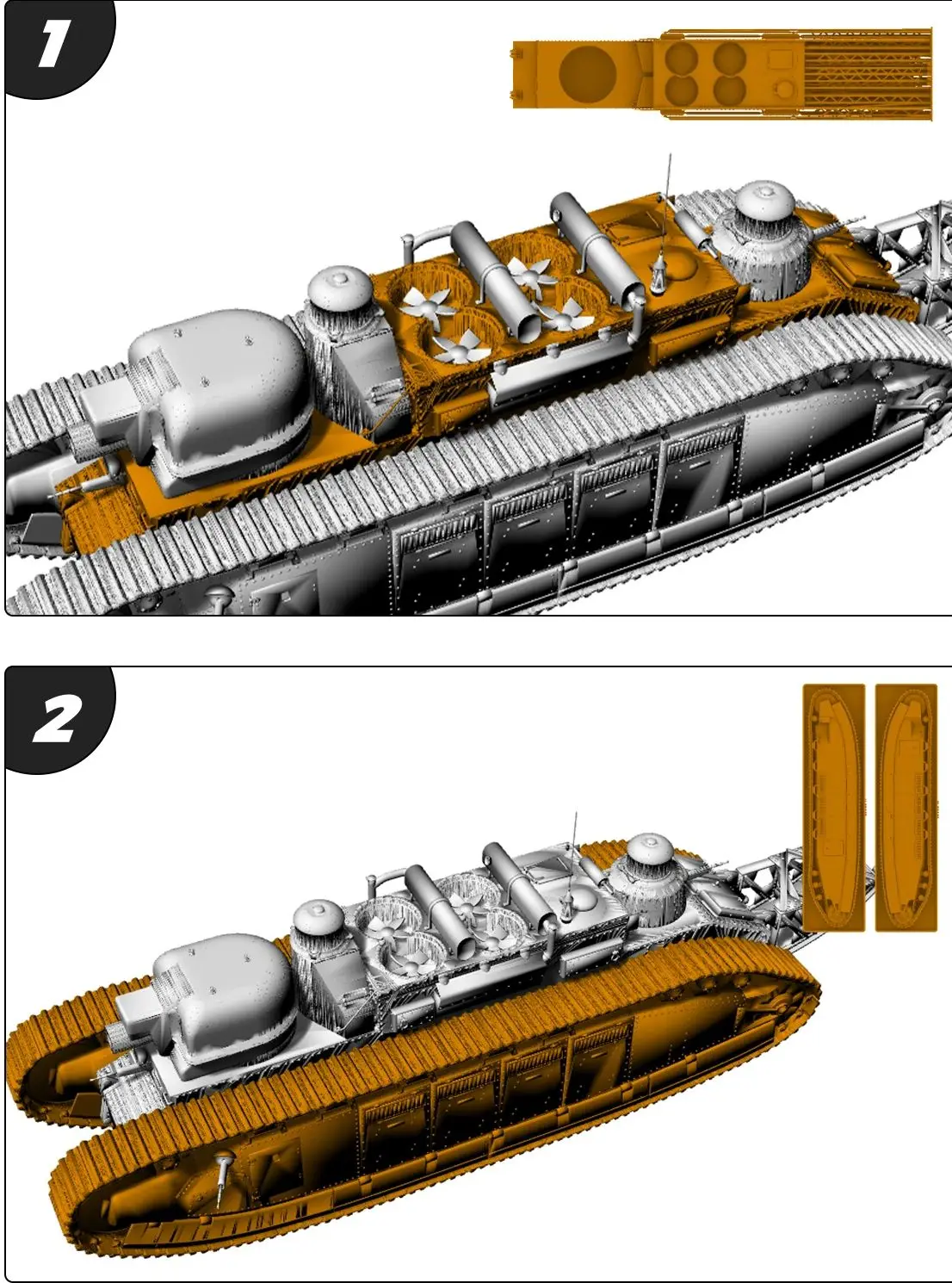 1

2