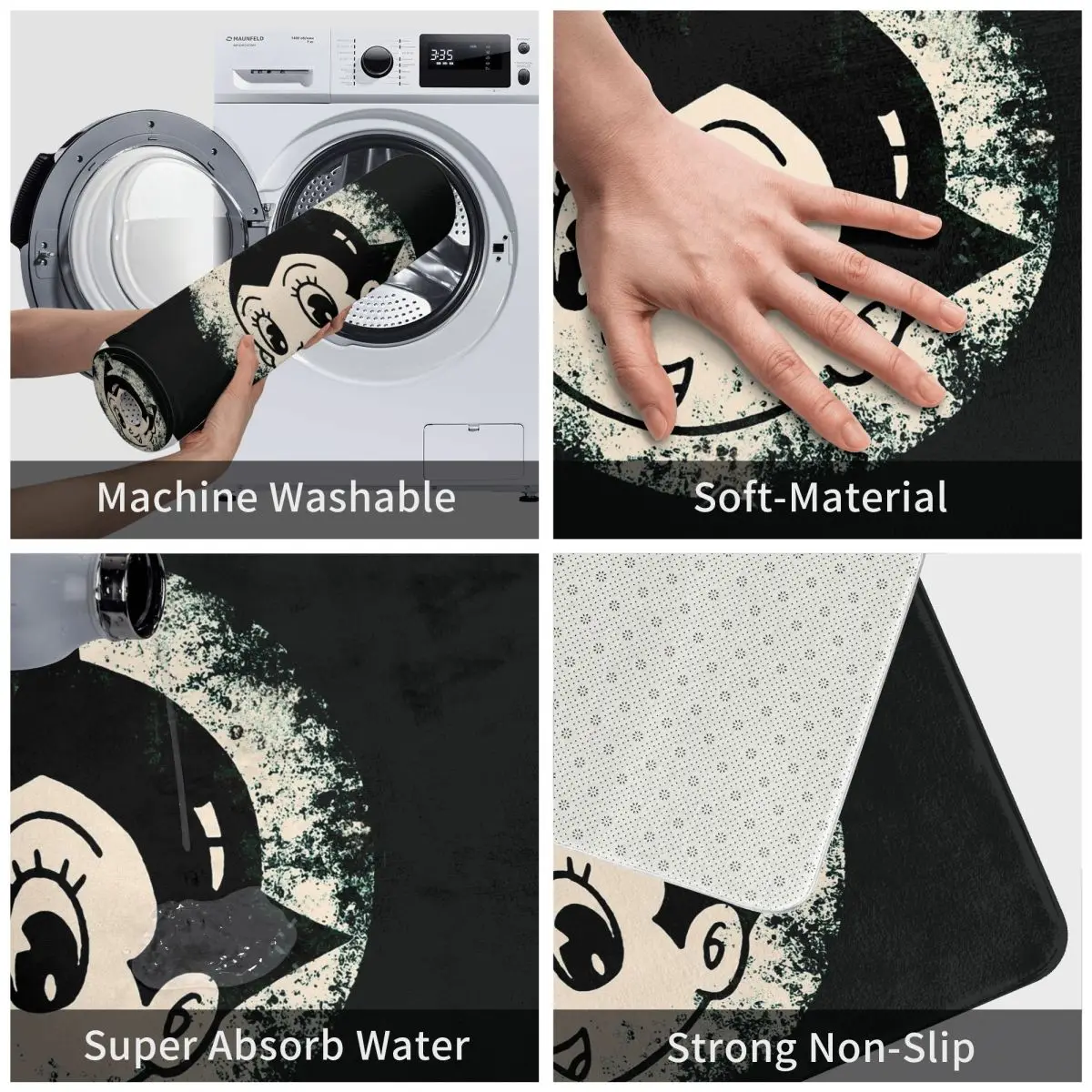 MAUNFELD

3:35

Machine Washable

Soft-Material

Super Absorb Water

Strong Non-Slip