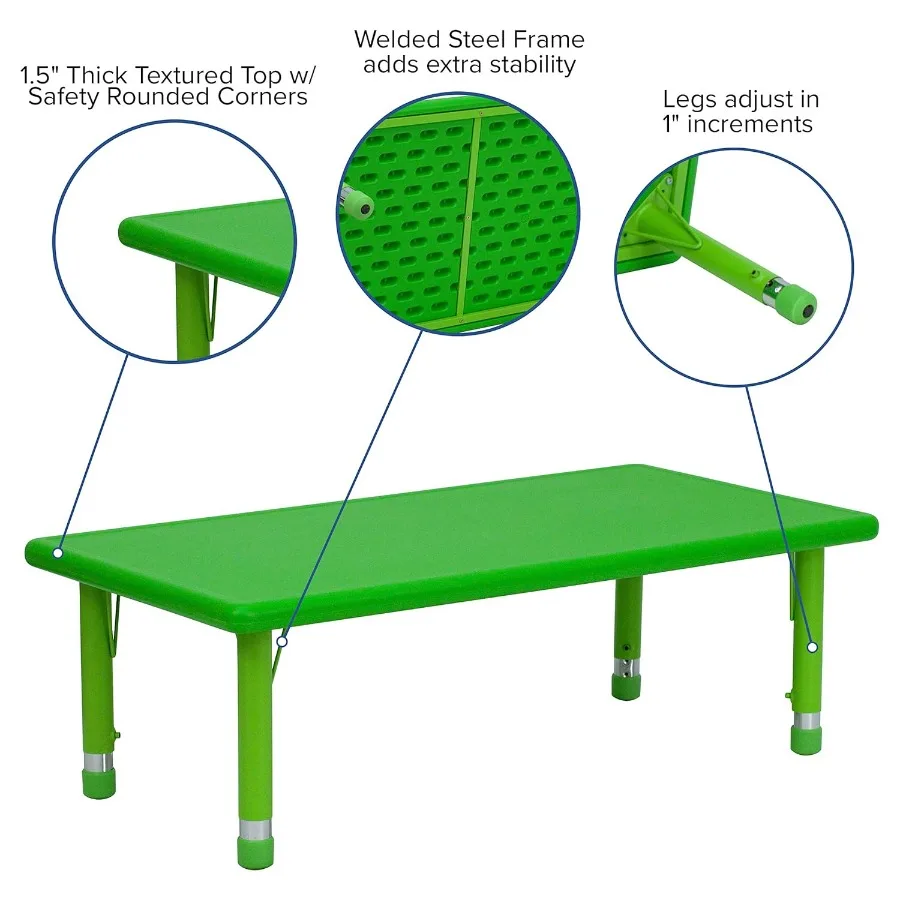 1.5" Thick Textured Top w/ Safety Rounded Corners

Welded Steel Frame adds extra stability

Legs adjust in 1" increments