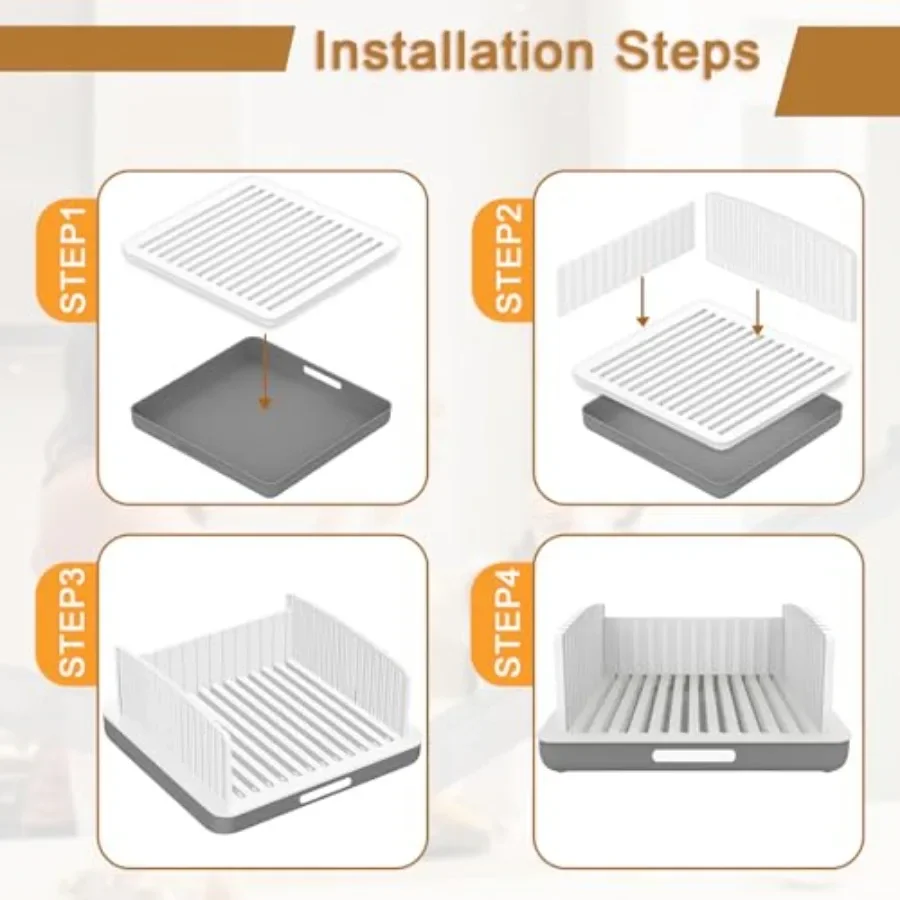 Installation Steps

STEP1

STEP2

STEP3

STEP4