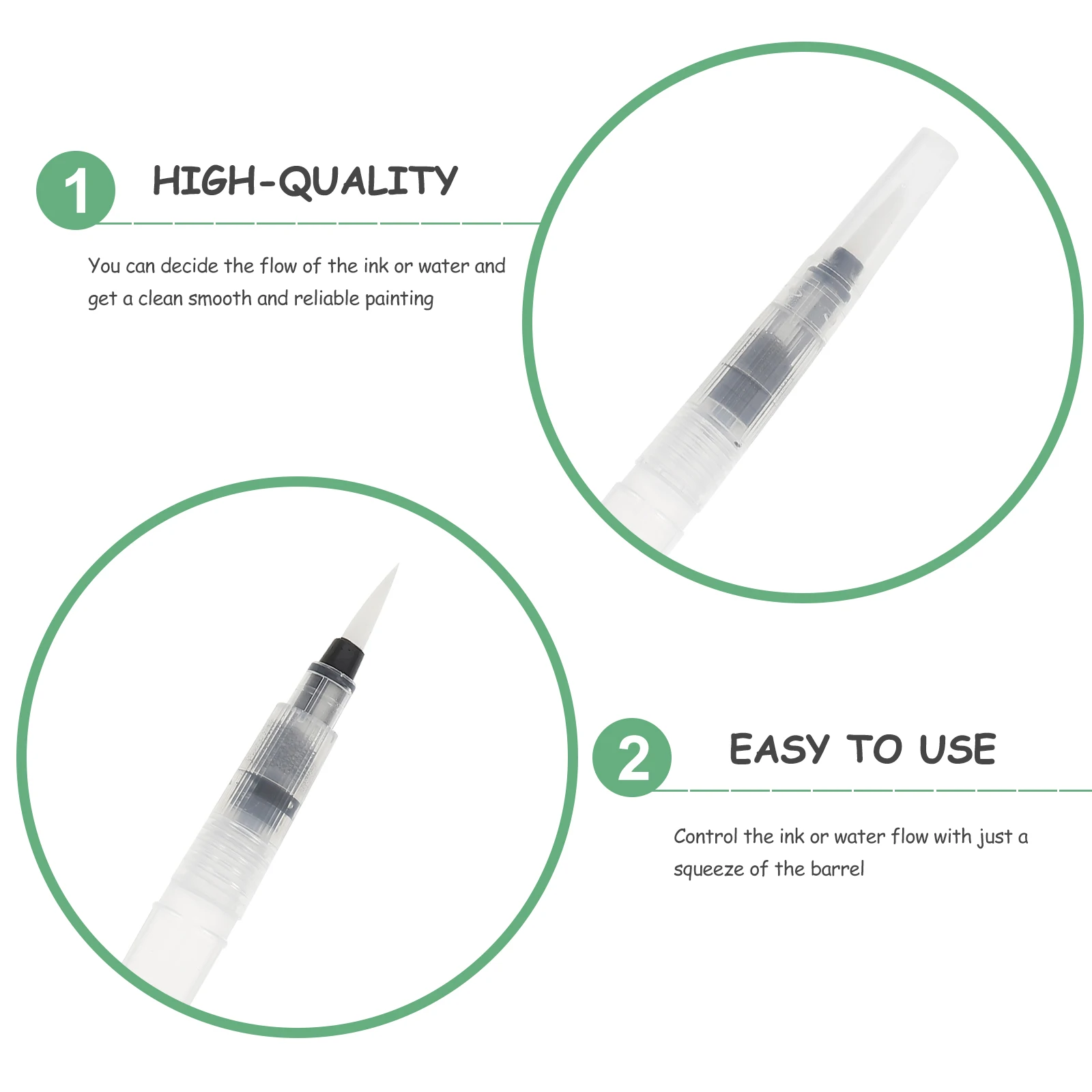 1 HIGH-QUALITY

You can decide the flow of the ink or water and get a clean smooth and reliable painting

2 EASY TO USE

Control the ink or water flow with just a squeeze of the barrel