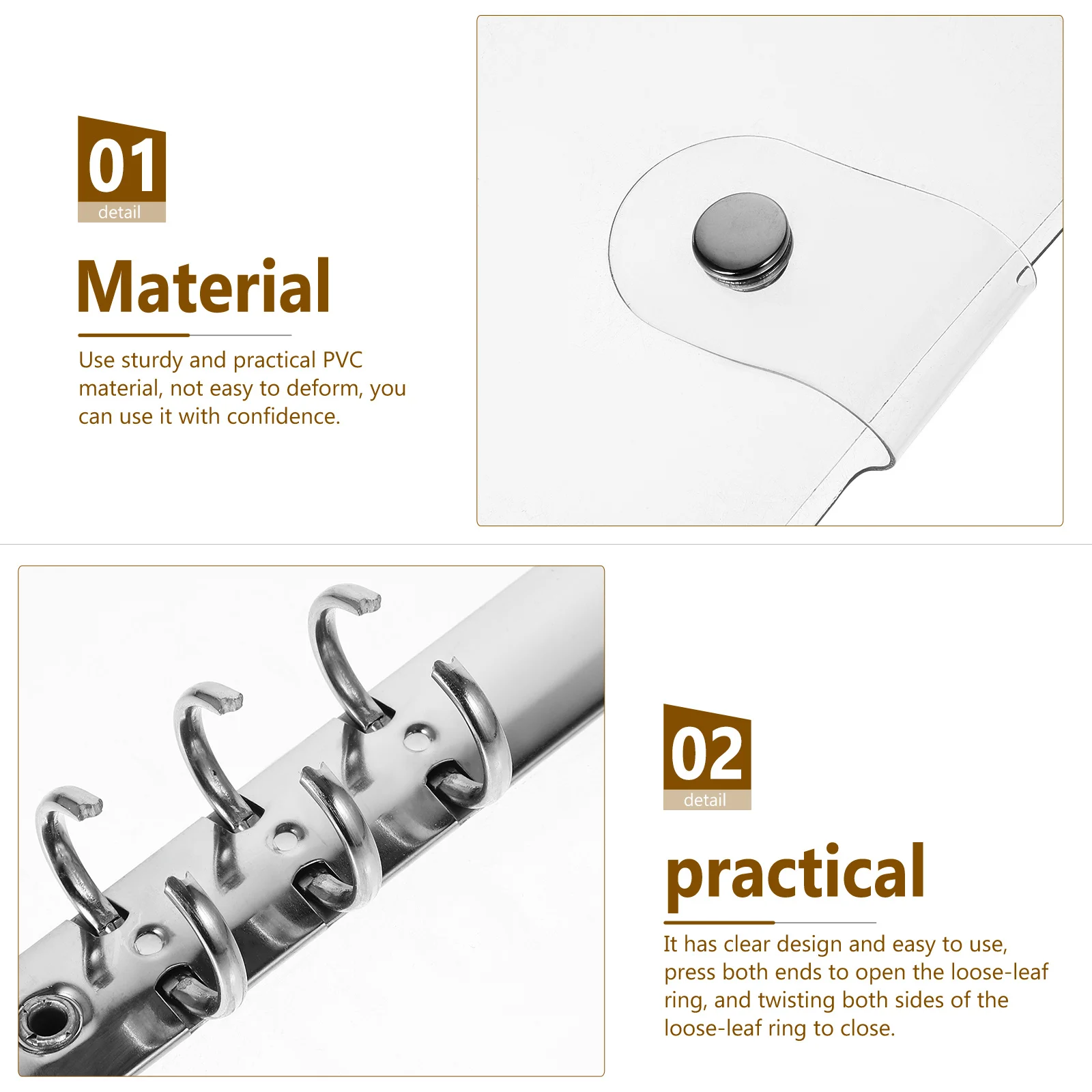 01
detail

Material

Use sturdy and practical PVC material, not easy to deform, you can use it with confidence.

02
detail

practical

It has clear design and easy to use, press both ends to open the loose-leaf ring, and twisting both sides of the loose-leaf ring to close.