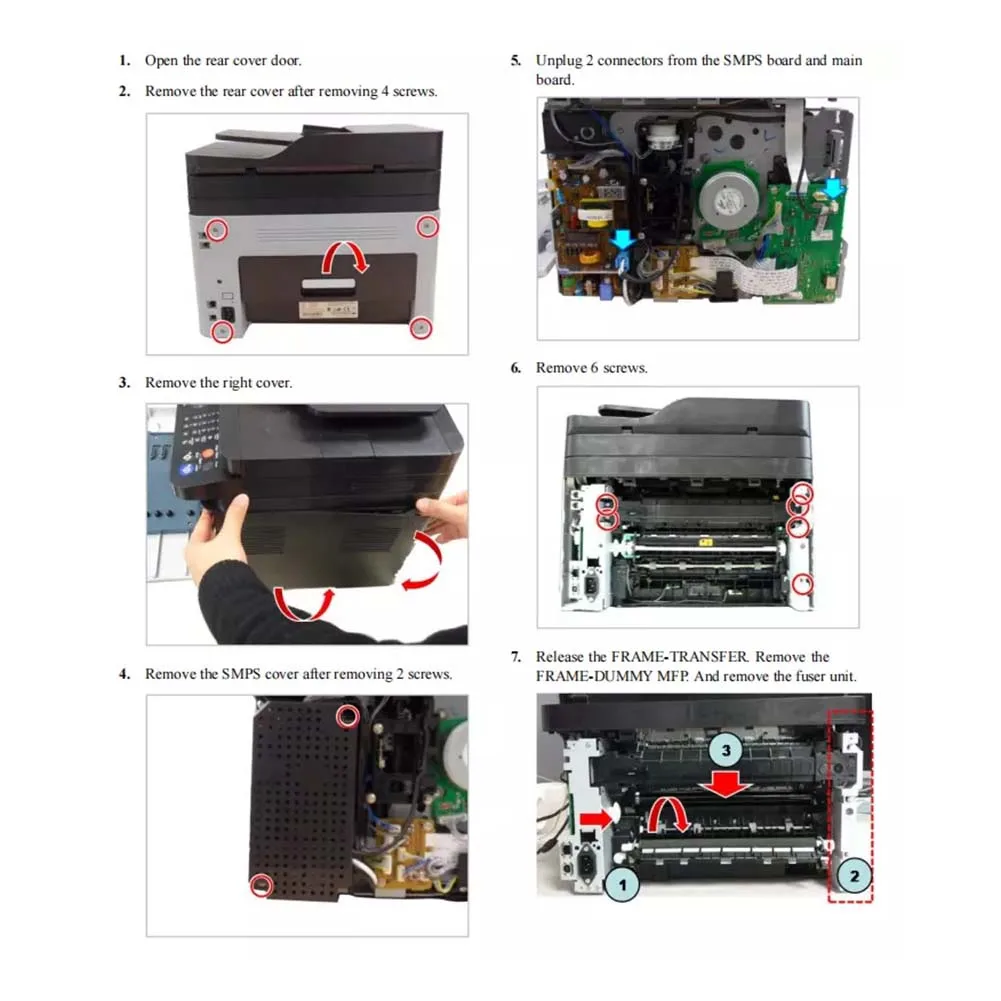 1. Open the rear cover door.

2. Remove the rear cover after removing 4 screws.

3. Remove the right cover.

4. Remove the SMPS cover after removing 2 screws.

5. Unplug 2 connectors from the SMPS board and main board.

6. Remove 6 screws.

7. Release the FRAME-TRANSFER. Remove the FRAME-DUMMY MFP. And remove the fuser unit.

3

1

2