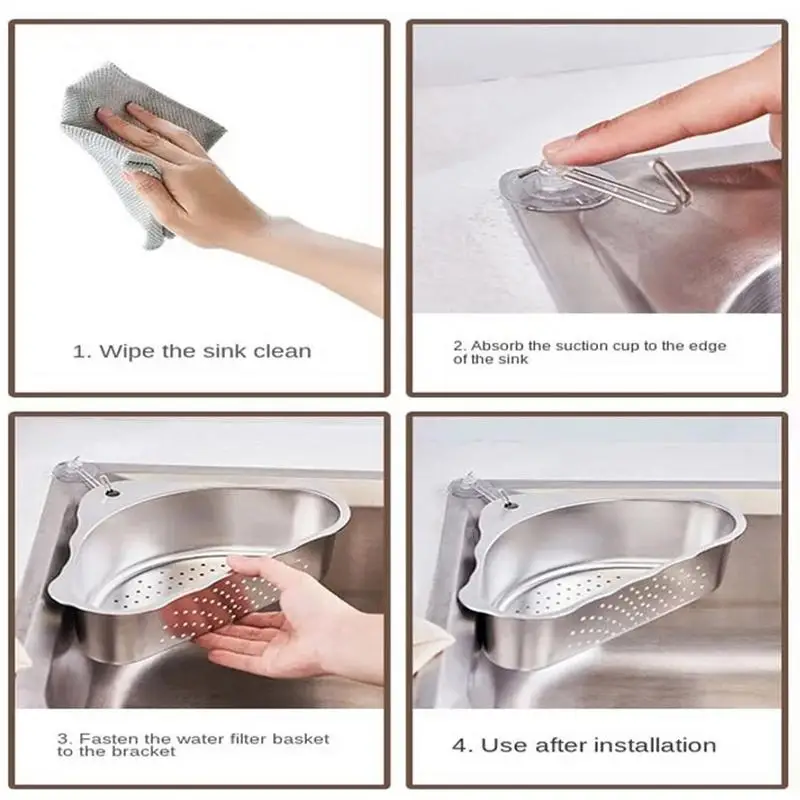 1. Wipe the sink clean

2. Absorb the suction cup to the edge of the sink

3. Fasten the water filter basket to the bracket

4. Use after installation