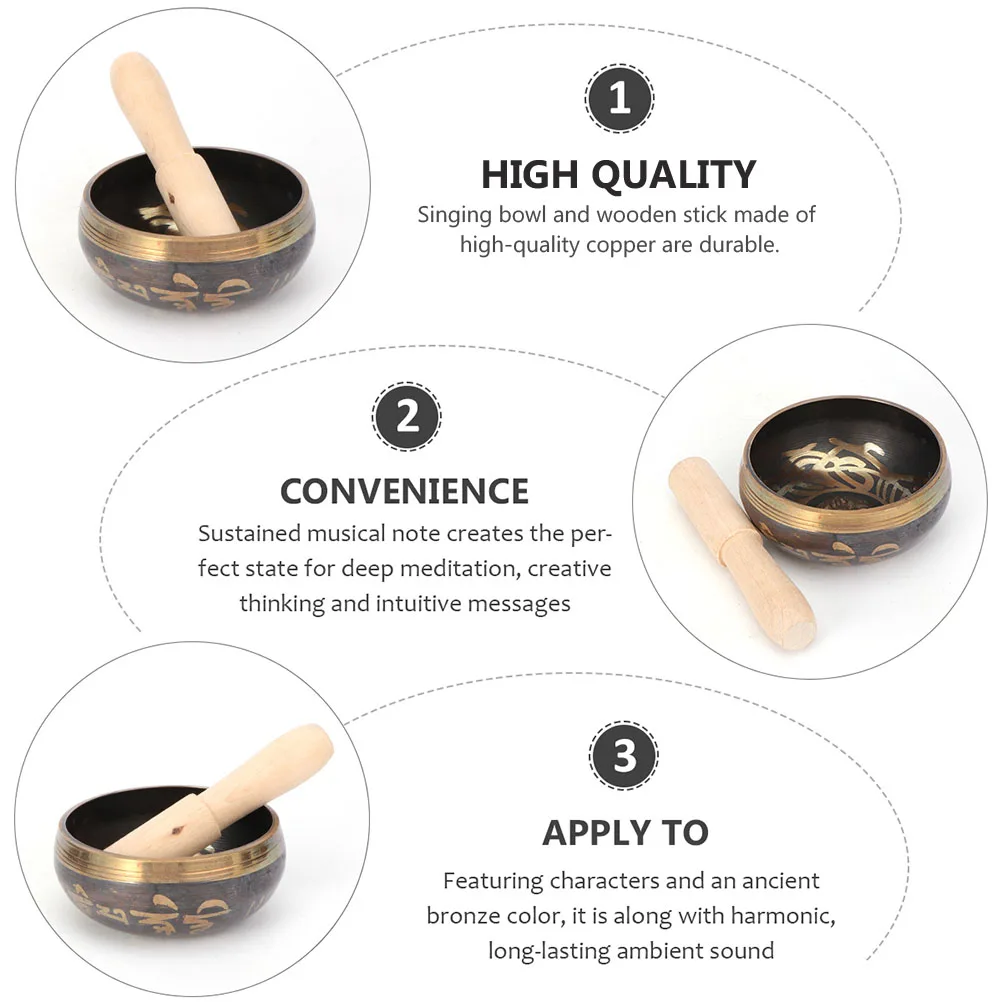 1

HIGH QUALITY

Singing bowl and wooden stick made of high-quality copper are durable.

2

CONVENIENCE

Sustained musical note creates the perfect state for deep meditation, creative thinking and intuitive messages

3

APPLY TO

Featuring characters and an ancient bronze color, it is along with harmonic, long-lasting ambient sound