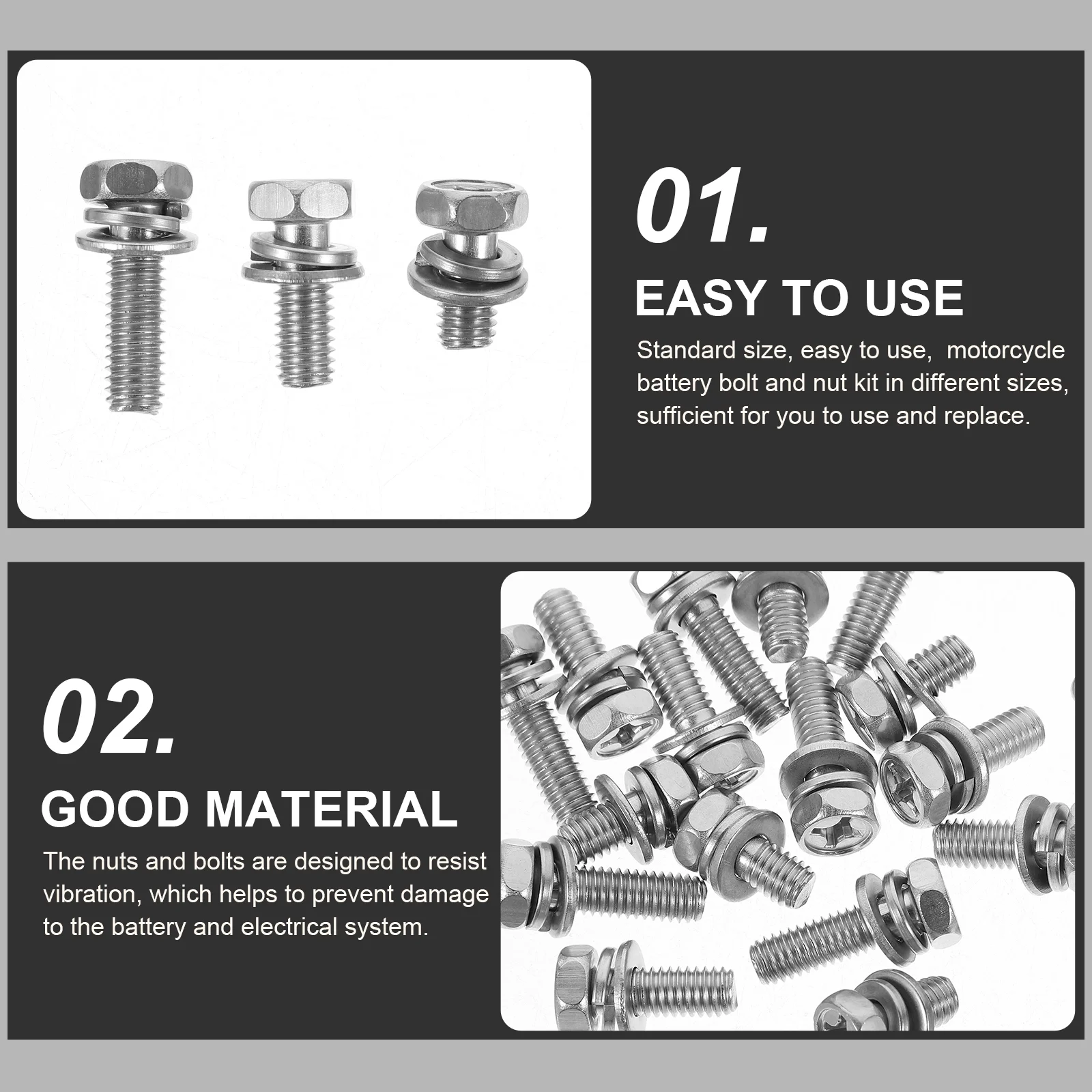 01.

EASY TO USE

Standard size, easy to use,  motorcycle battery bolt and nut kit in different sizes, sufficient for you to use and replace.

02.

GOOD MATERIAL

The nuts and bolts are designed to resist vibration, which helps to prevent damage to the battery and electrical system.