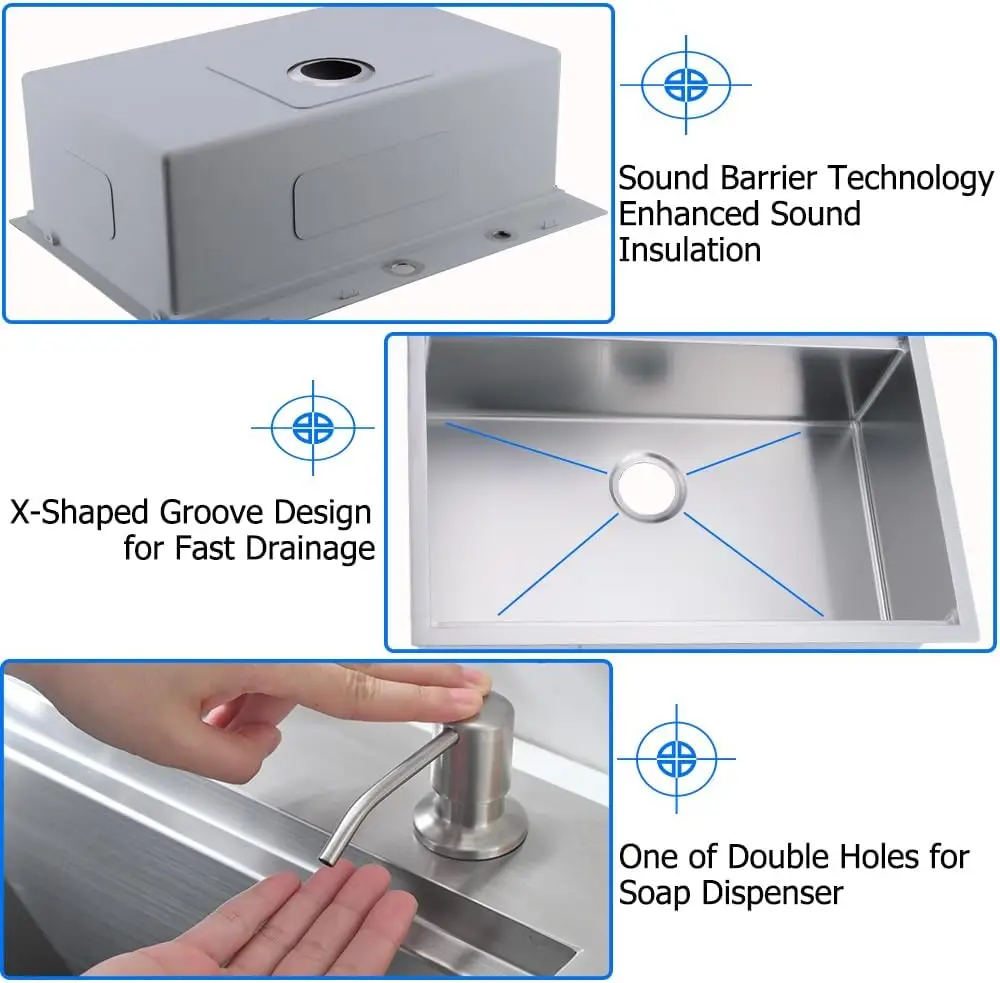 Sound Barrier Technology Enhanced Sound Insulation

X-Shaped Groove Design for Fast Drainage

One of Double Holes for Soap Dispenser