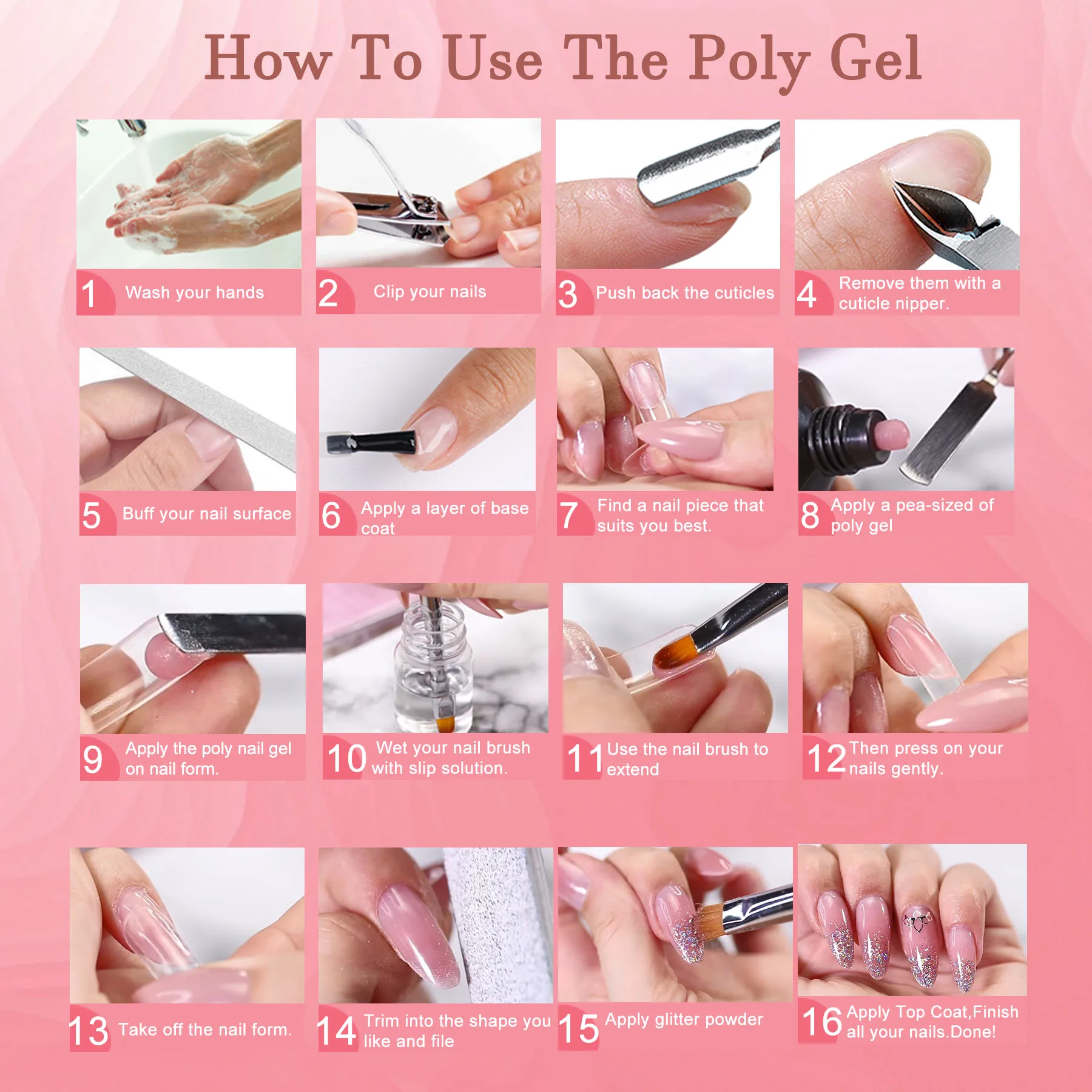 How To Use The Poly Gel

1 Wash your hands

2 Clip your nails

3 Push back the cuticles

4 Remove them with a cuticle nipper.

5 Buff your nail surface

6 Apply a layer of base coat

7 Find a nail piece that suits you best.

8 Apply a pea-sized of poly gel

9 Apply the poly nail gel on nail form.

10 Wet your nail brush with slip solution.

11 Use the nail brush to extend

12 Then press on your nails gently.

13 Take off the nail form.

14 Trim into the shape you like and file

15 Apply glitter powder

16 Apply Top Coat,Finish all your nails.Done!