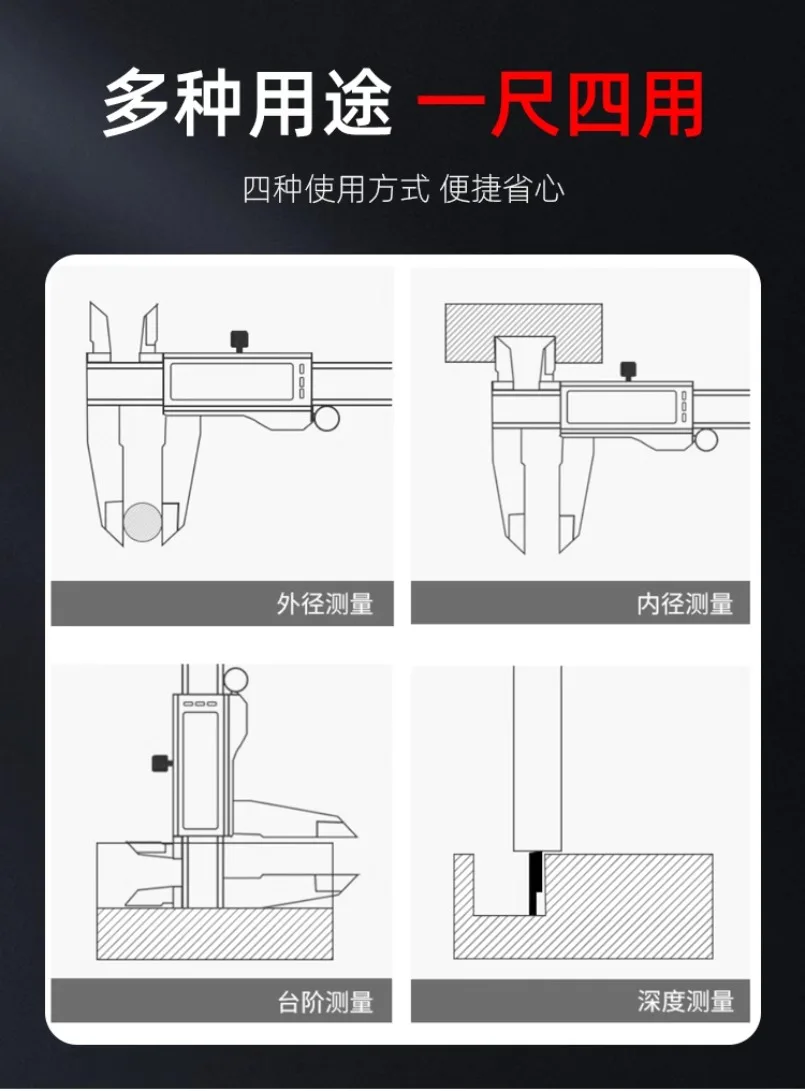 多种用途 一尺四用

四种使用方式 便捷省心

外径测量

内径测量

台阶测量

深度测量