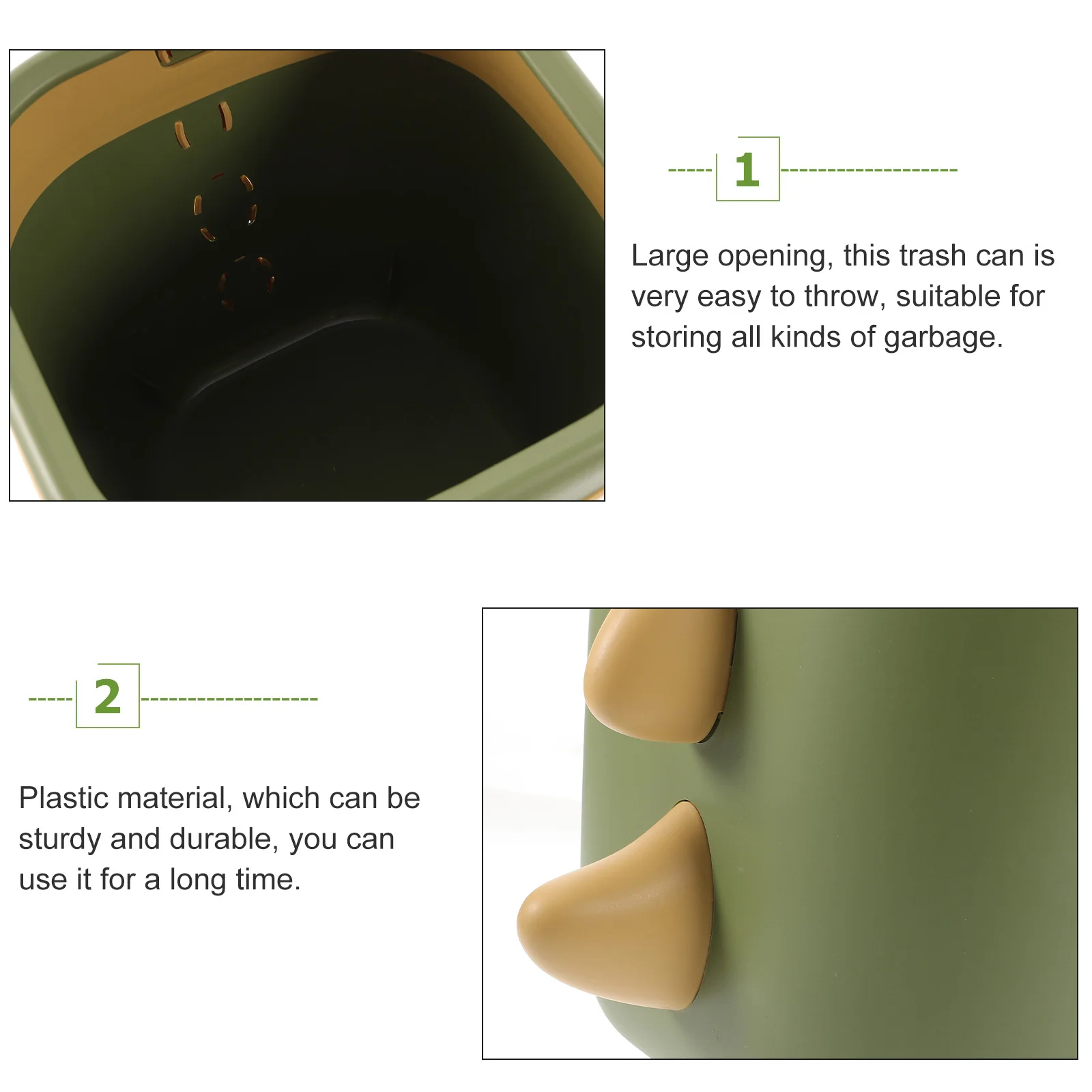 1

Large opening, this trash can is very easy to throw, suitable for storing all kinds of garbage.

2

Plastic material, which can be sturdy and durable, you can use it for a long time.