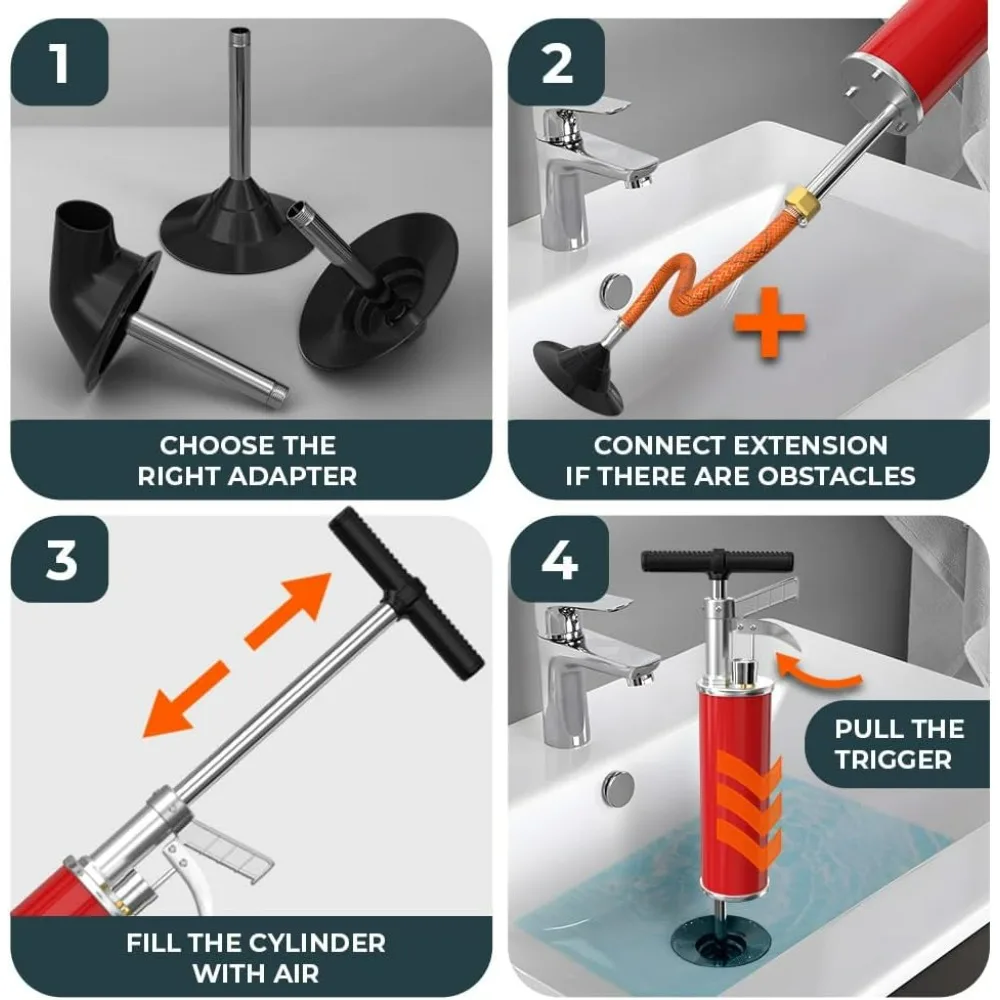 1

CHOOSE THE RIGHT ADAPTER

2

CONNECT EXTENSION IF THERE ARE OBSTACLES

3

FILL THE CYLINDER WITH AIR

4

PULL THE TRIGGER