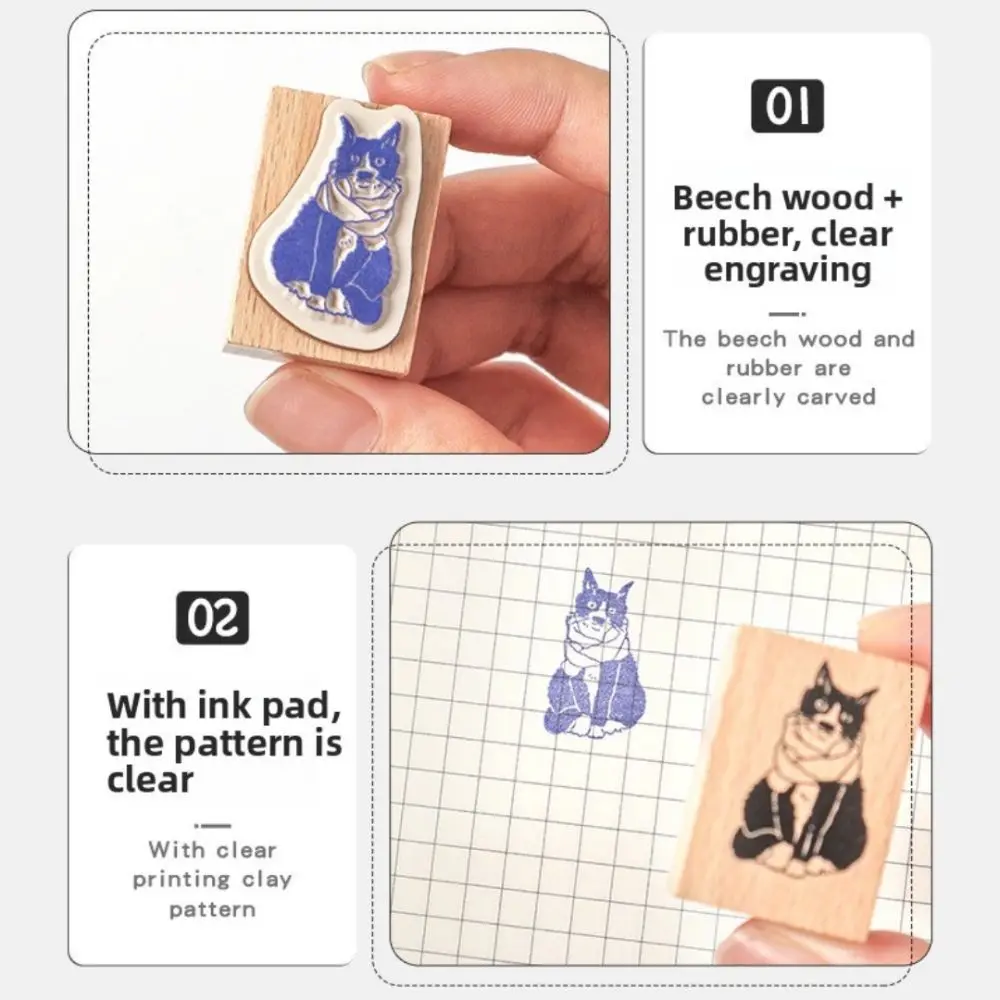 01

Beech wood + rubber, clear engraving

The beech wood and rubber are clearly carved

02

With ink pad, the pattern is clear

With clear printing clay pattern