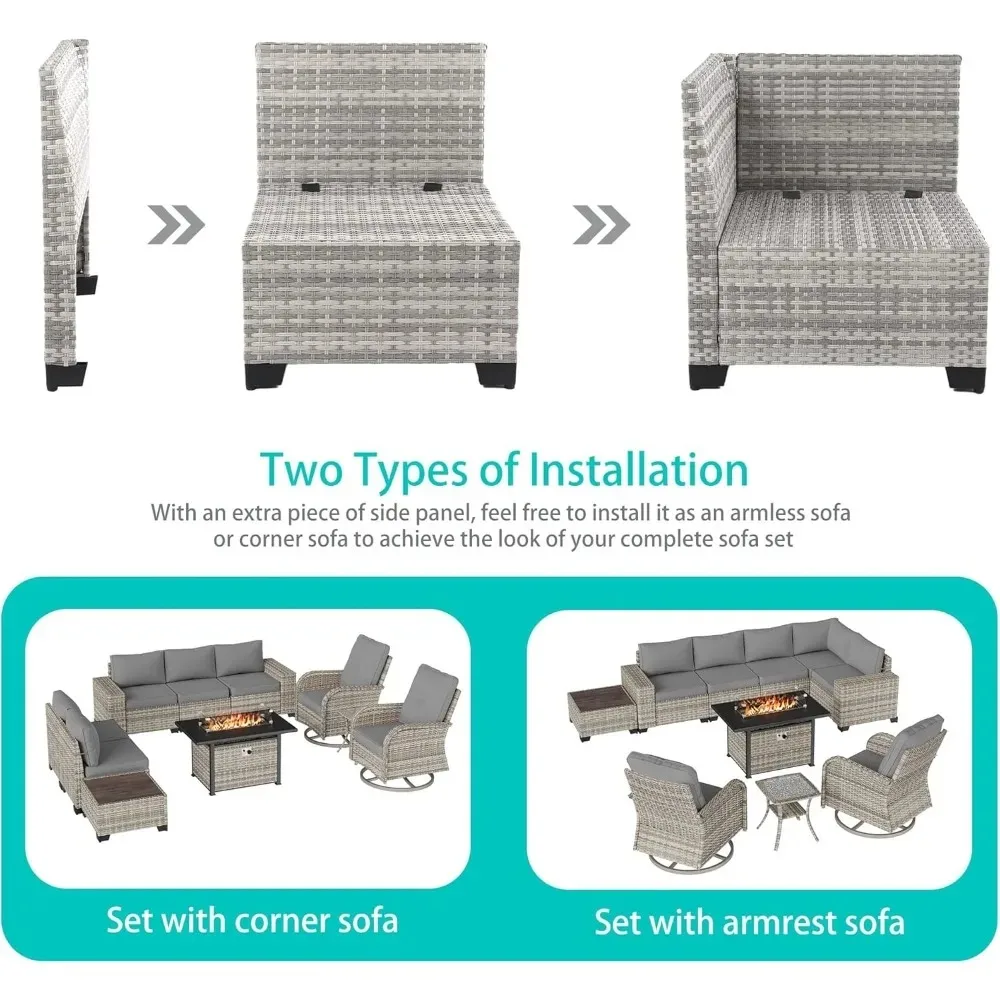 Two Types of Installation

With an extra piece of side panel, feel free to install it as an armless sofa or corner sofa to achieve the look of your complete sofa set

Set with corner sofa

Set with armrest sofa