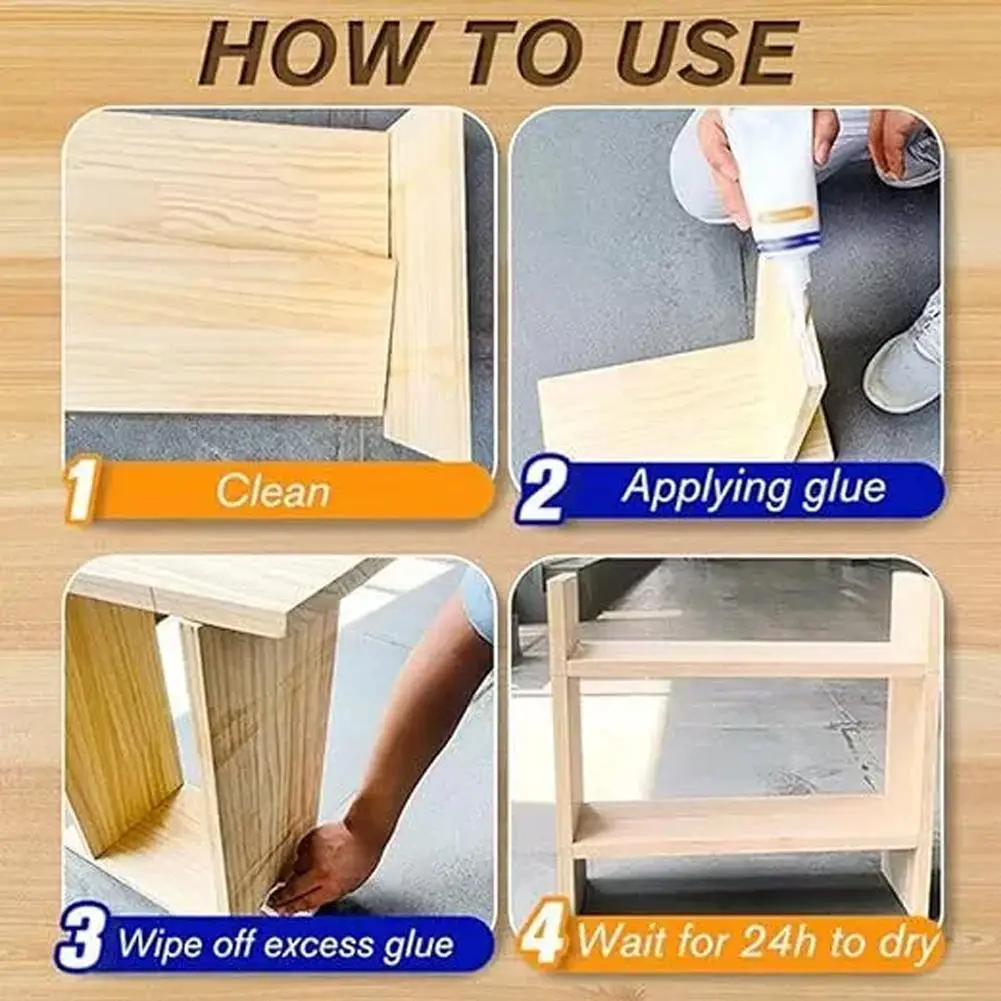 HOW TO USE

1 Clean

2 Applying glue

3 Wipe off excess glue

4 Wait for 24h to dry