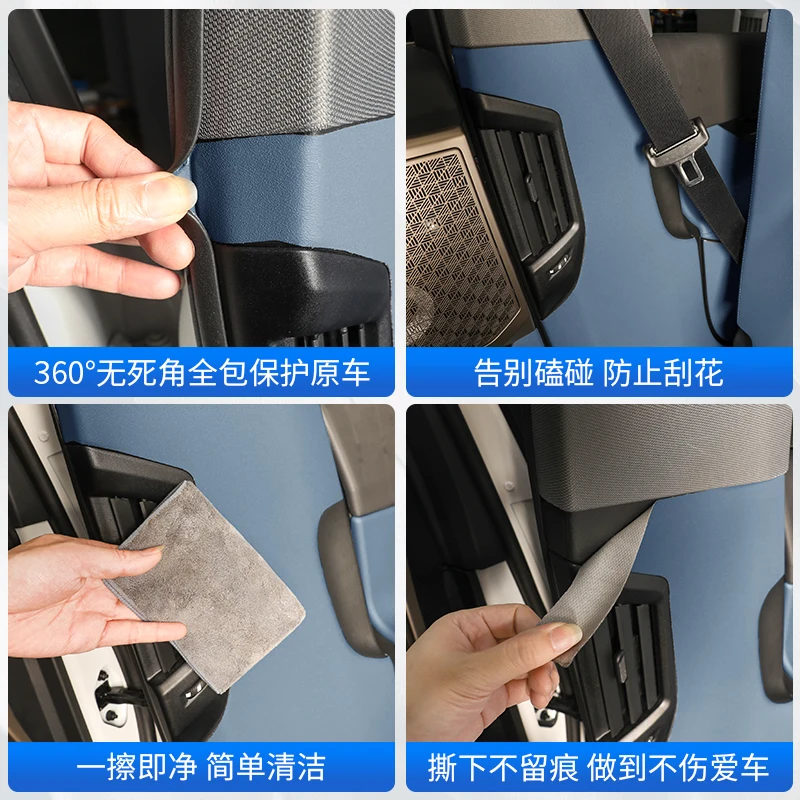 360°无死角全包保护原车

告别磕碰 防止刮花

一擦即净 简单清洁

撕下不留痕 做到不伤爱车