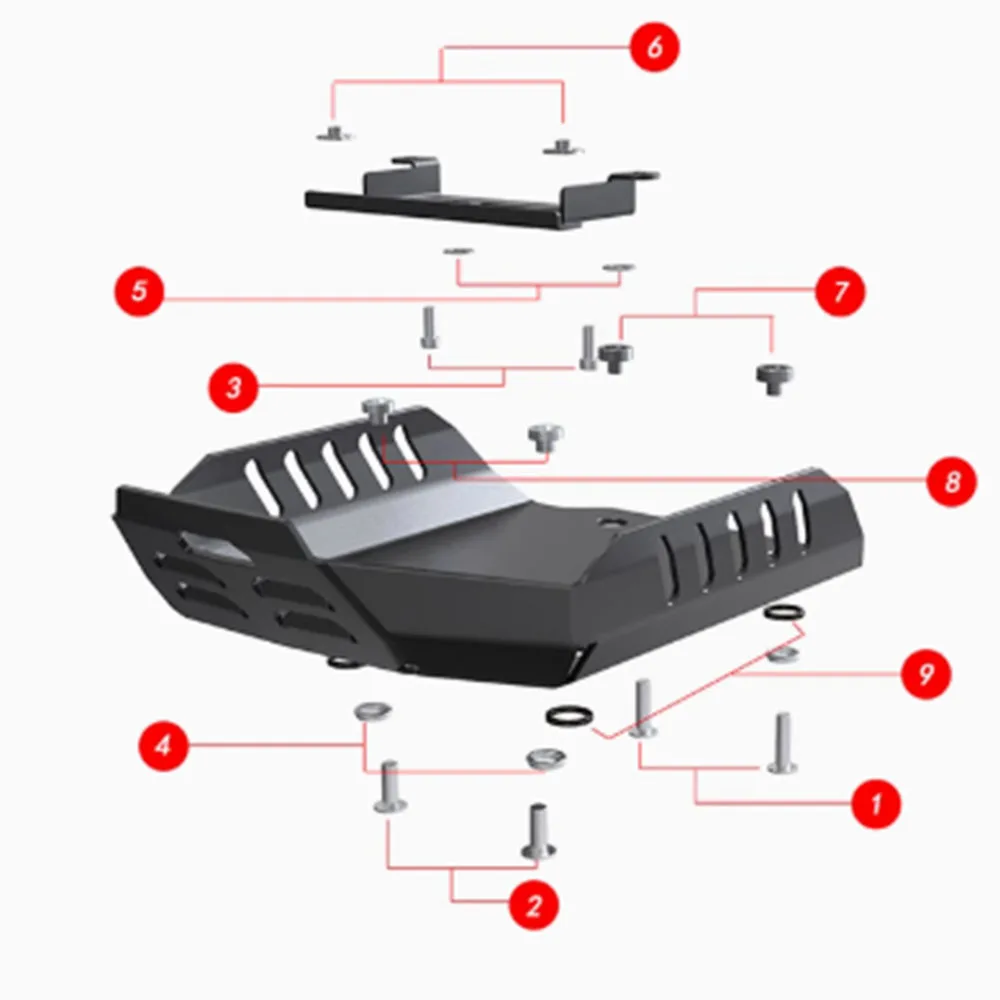 6
5
7
3
8
9
4
1
2