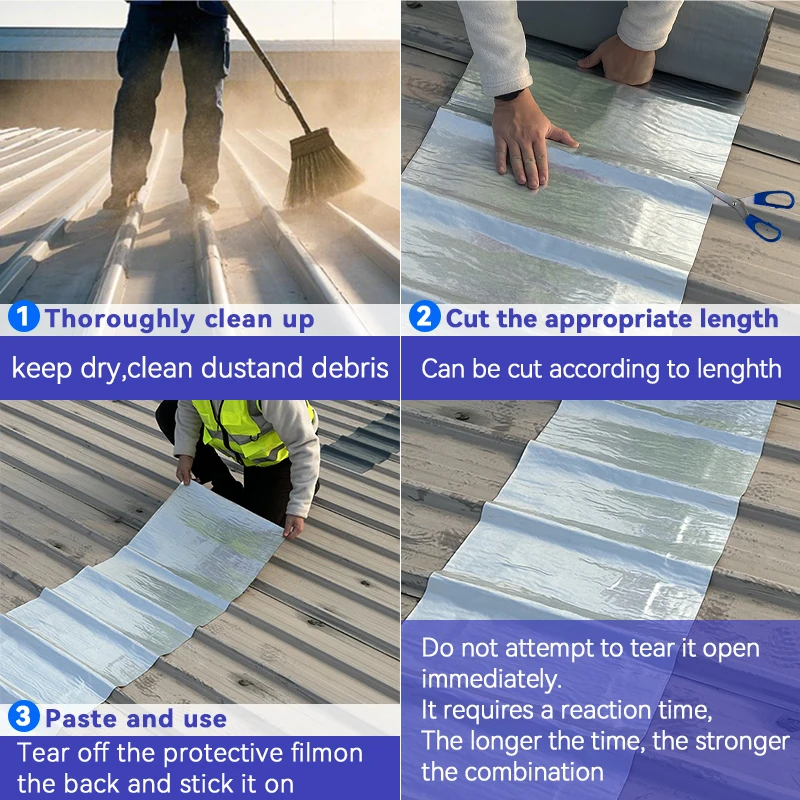 1 Thoroughly clean up

keep dry,clean dustand debris

2 Cut the appropriate length

Can be cut according to length

3 Paste and use

Tear off the protective filmon the back and stick it on

Do not attempt to tear it open immediately.
It requires a reaction time,
The longer the time, the stronger the combination