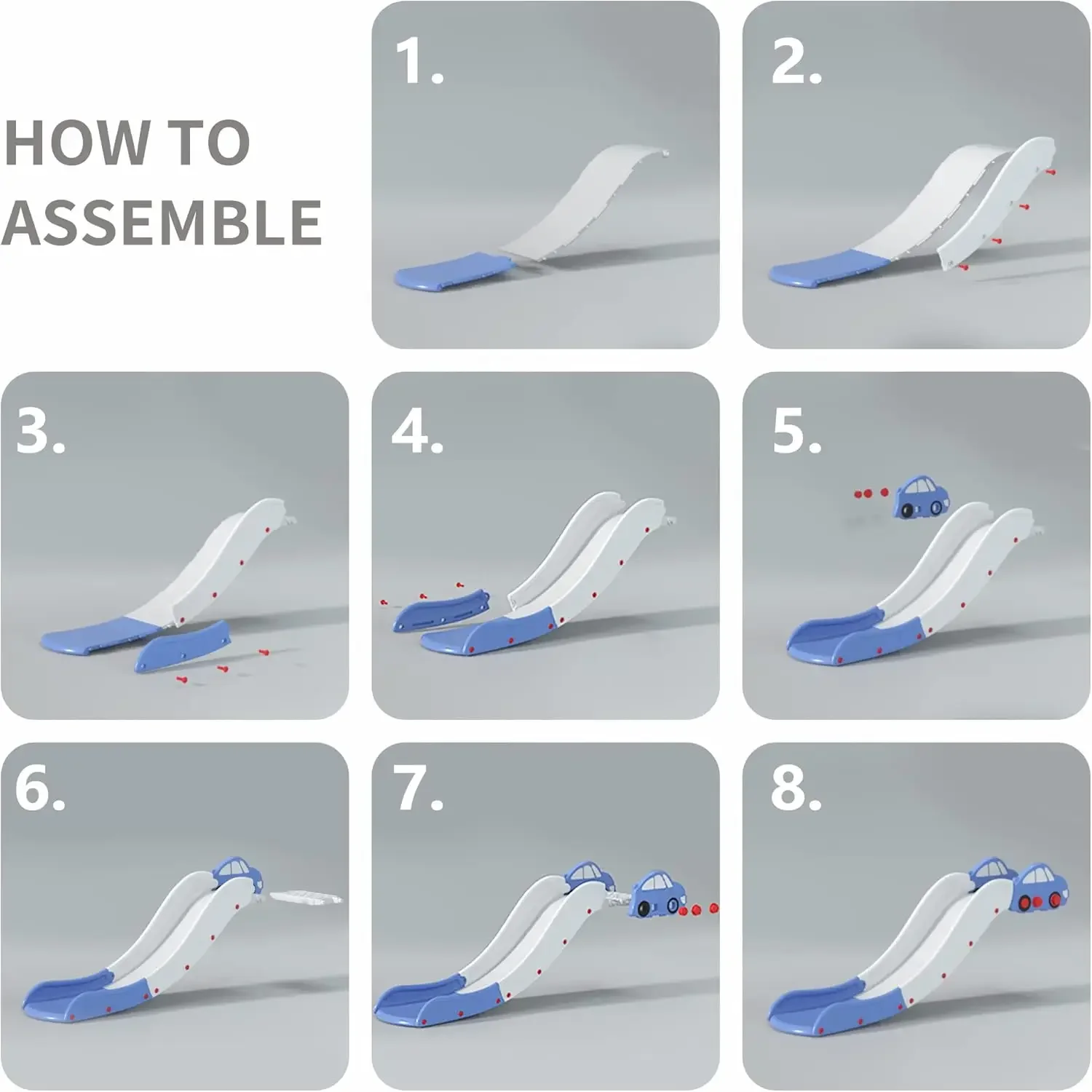 HOW TO ASSEMBLE

1.

2.

3.

4.

5.

6.

7.

8.