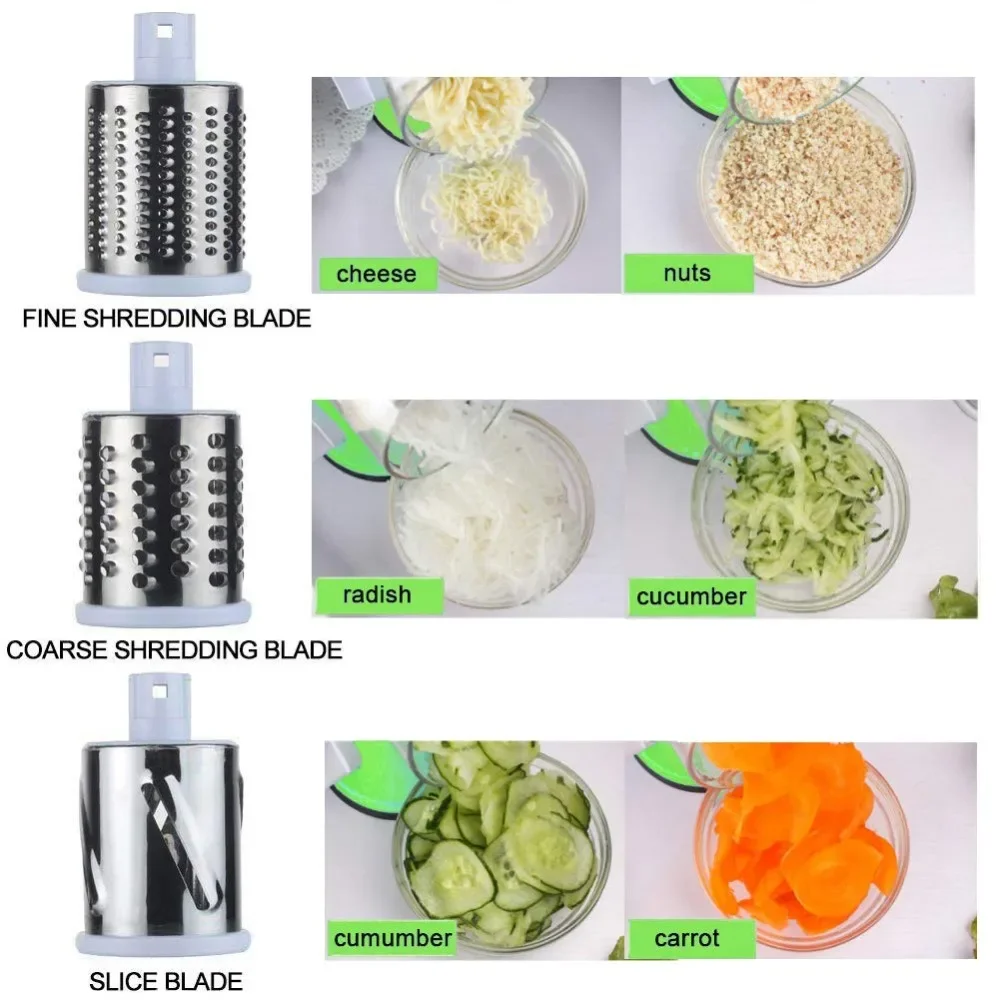 cheese

nuts

FINE SHREDDING BLADE

radish

cucumber

COARSE SHREDDING BLADE

cumumber

carrot

SLICE BLADE