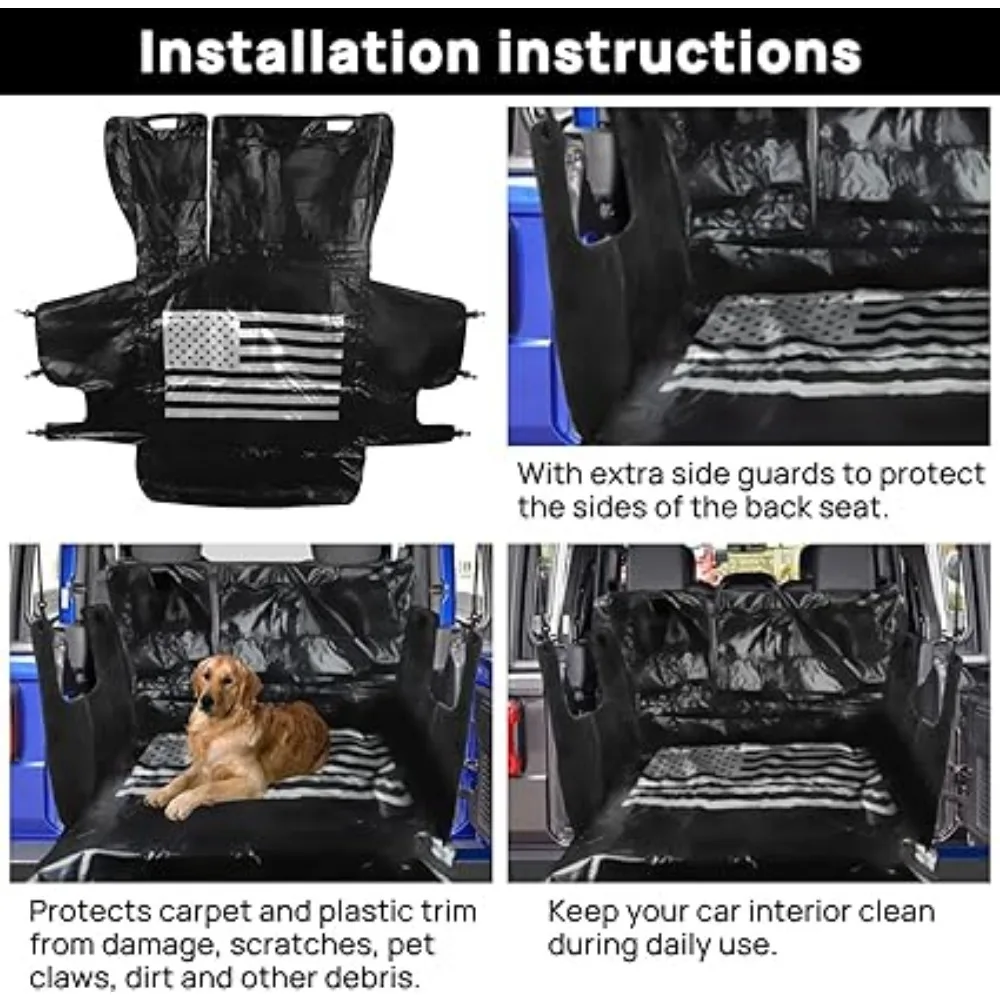 Installation instructions

With extra side guards to protect the sides of the back seat.

Protects carpet and plastic trim from damage, scratches, pet claws, dirt and other debris.

Keep your car interior clean during daily use.