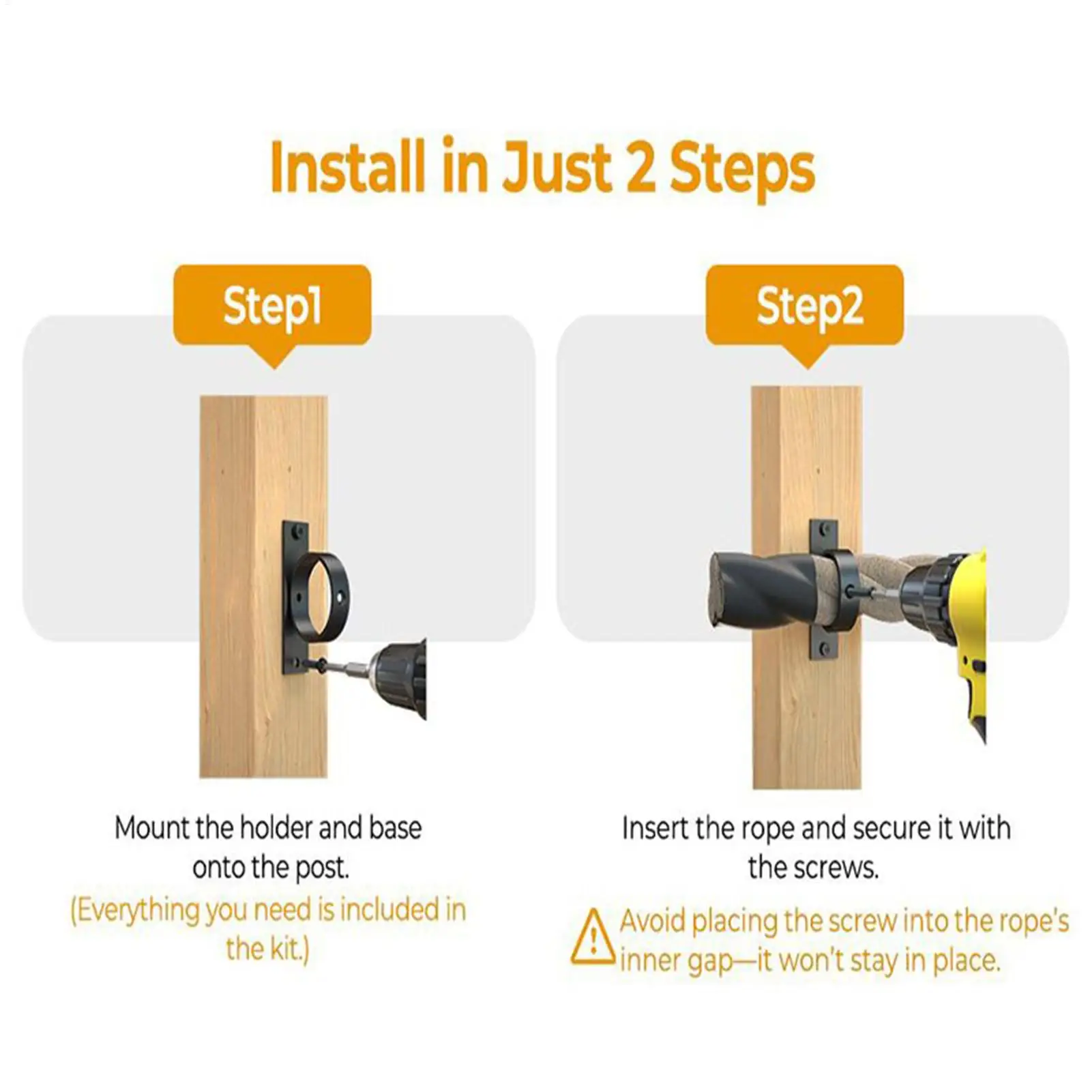 Install in Just 2 Steps

Step1

Mount the holder and base onto the post.
(Everything you need is included in the kit.)

Step2

Insert the rope and secure it with the screws.
Avoid placing the screw into the rope's inner gap—it won't stay in place.