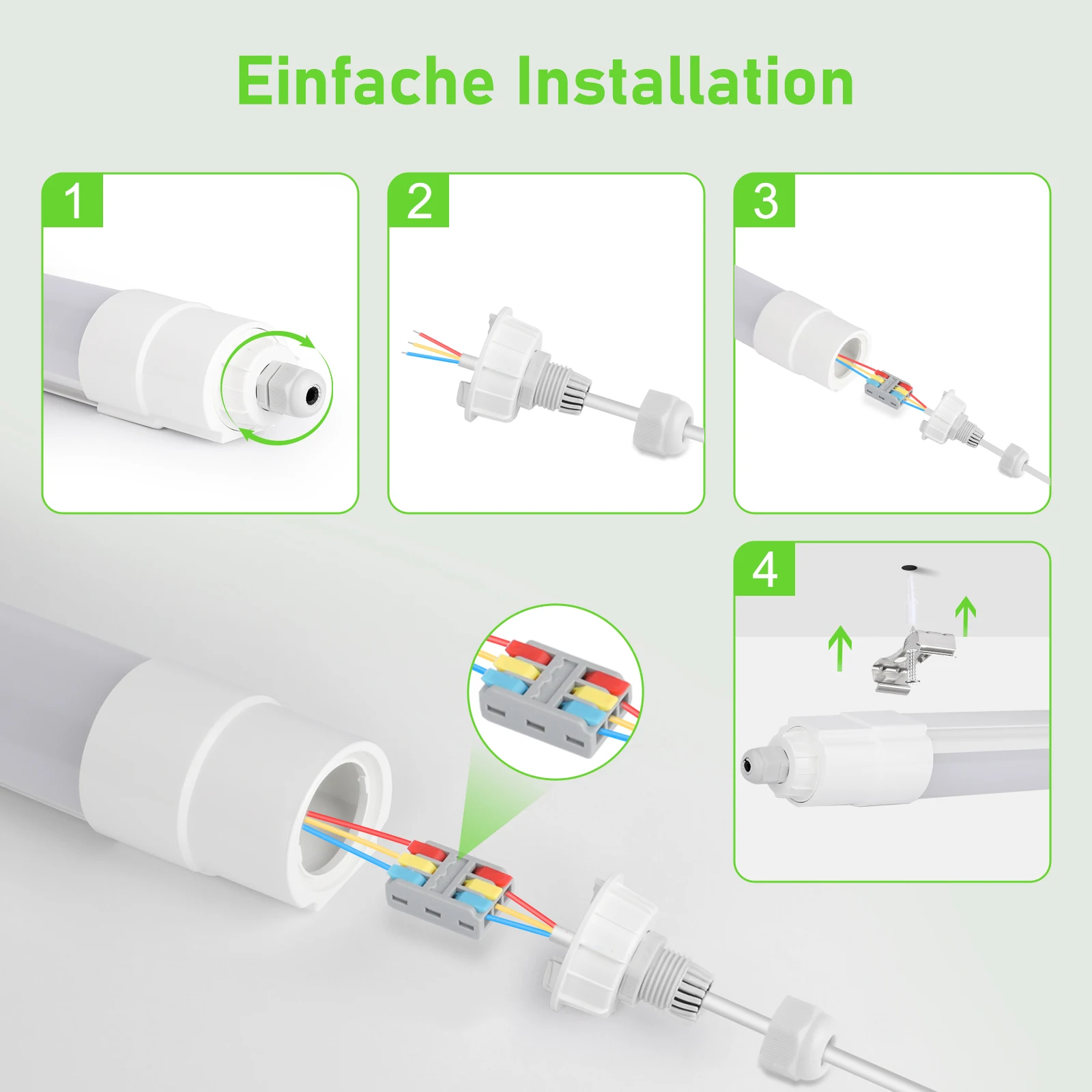 Einfache Installation

1

2

3

4