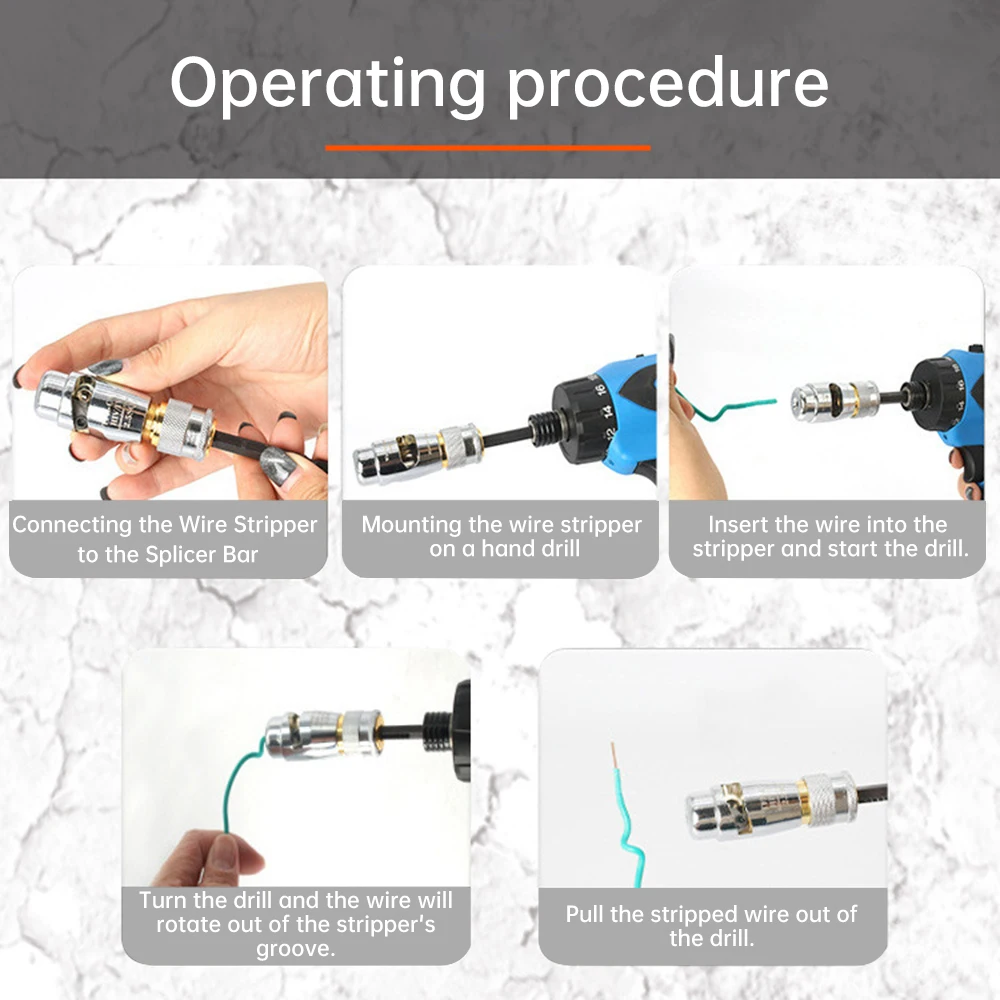 Operating procedure

Connecting the Wire Stripper to the Splicer Bar

Mounting the wire stripper on a hand drill

Insert the wire into the stripper and start the drill.

Turn the drill and the wire will rotate out of the stripper's groove.

Pull the stripped wire out of the drill.