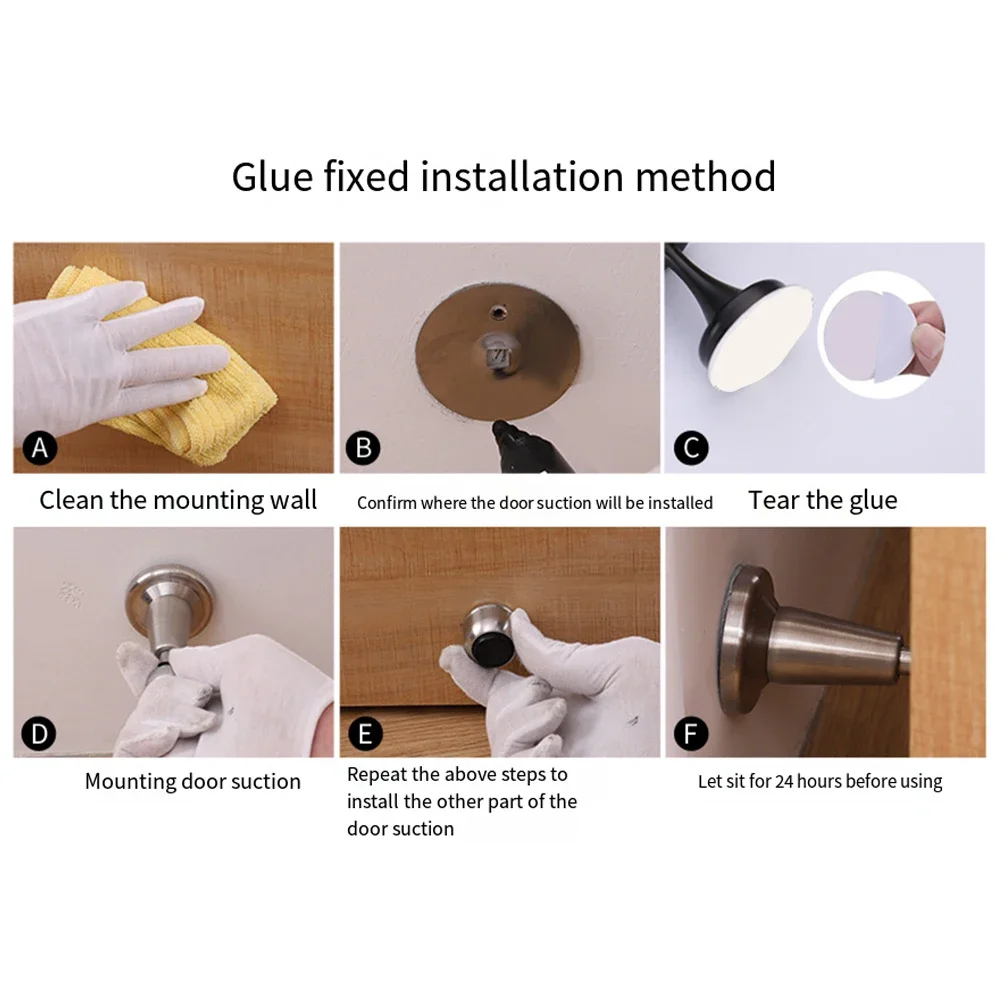 Glue fixed installation method

A

Clean the mounting wall

B

Confirm where the door suction will be installed

C

Tear the glue

D

Mounting door suction

E

Repeat the above steps to install the other part of the door suction

F

Let sit for 24 hours before using