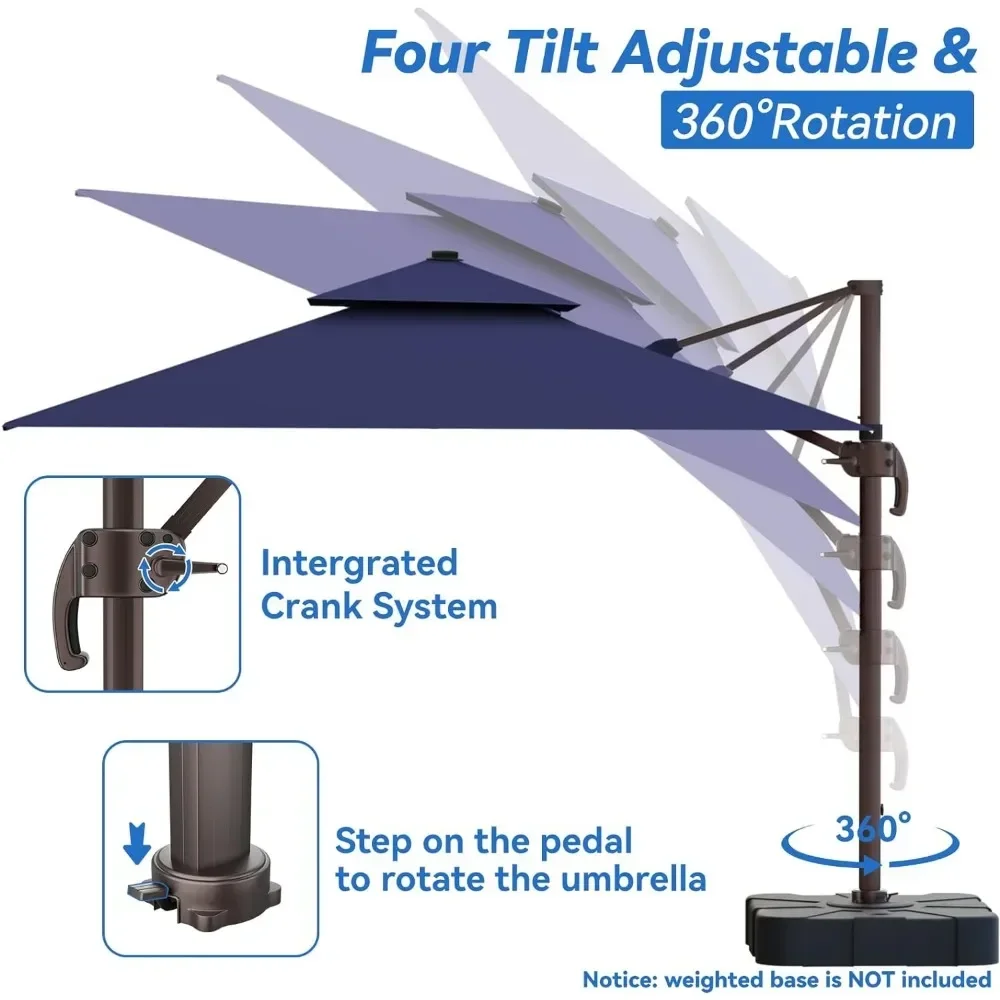 Four Tilt Adjustable &
360°Rotation

Intergrated Crank System

Step on the pedal to rotate the umbrella

360°

Notice: weighted base is NOT included