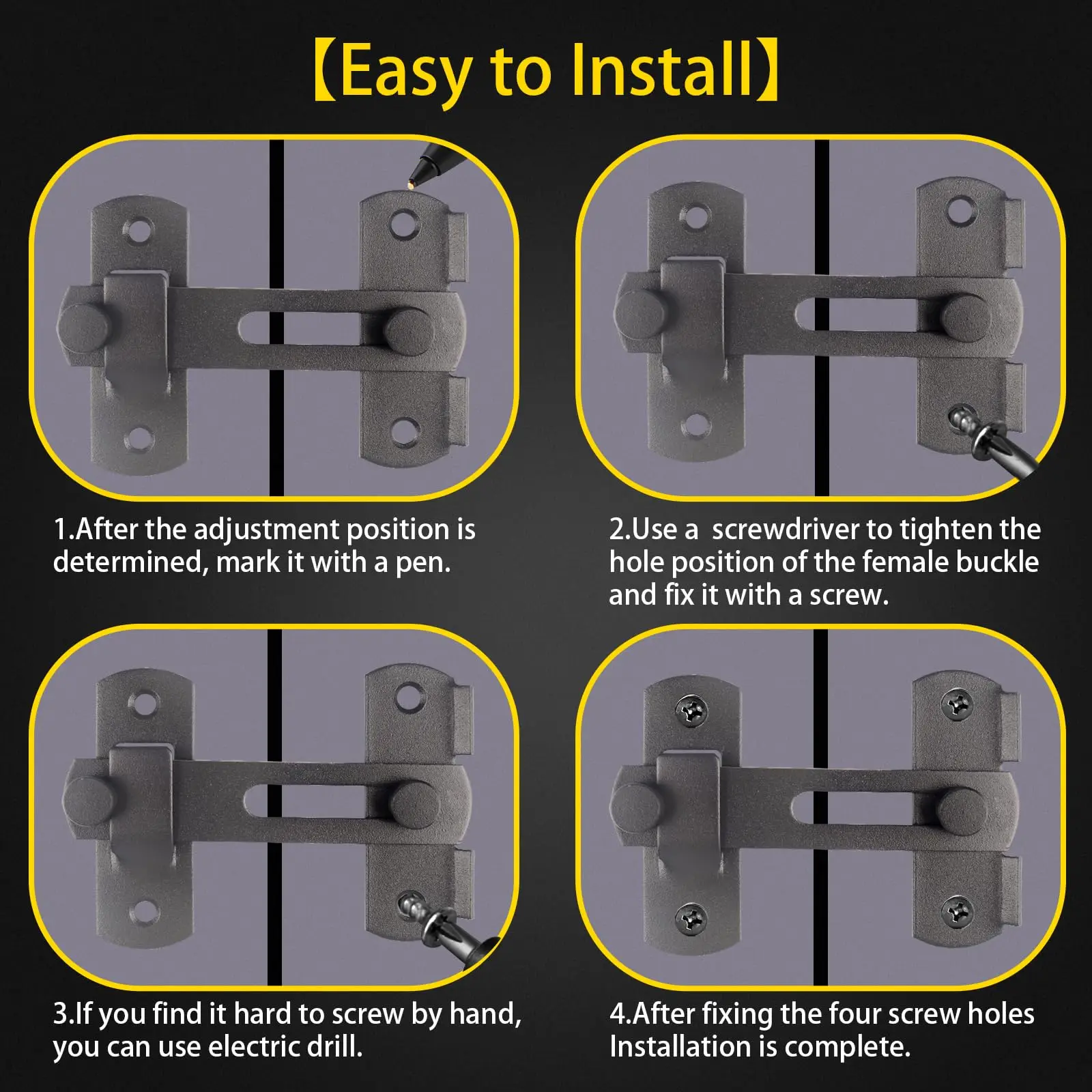 【Easy to Install】

1.After the adjustment position is determined, mark it with a pen.

2.Use a  screwdriver to tighten the hole position of the female buckle and fix it with a screw.

3.If you find it hard to screw by hand, you can use electric drill.

4.After fixing the four screw holes Installation is complete.