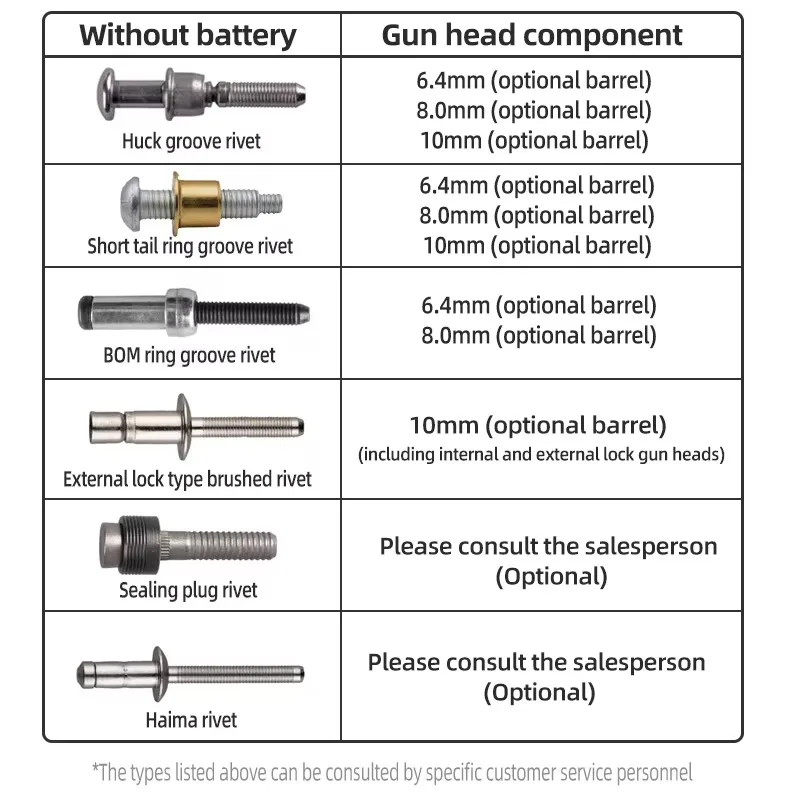 | Without battery | Gun head component |
|---|---|
| Huck groove rivet | 6.4mm (optional barrel) 8.0mm (optional barrel) 10mm (optional barrel) |
| Short tail ring groove rivet | 6.4mm (optional barrel) 8.0mm (optional barrel) 10mm (optional barrel) |
| BOM ring groove rivet | 6.4mm (optional barrel) 8.0mm (optional barrel) |
| External lock type brushed rivet | 10mm (optional barrel) (including internal and external lock gun heads) |
| Sealing plug rivet | Please consult the salesperson (Optional) |
| Haima rivet | Please consult the salesperson (Optional) |

*The types listed above can be consulted by specific customer service personnel