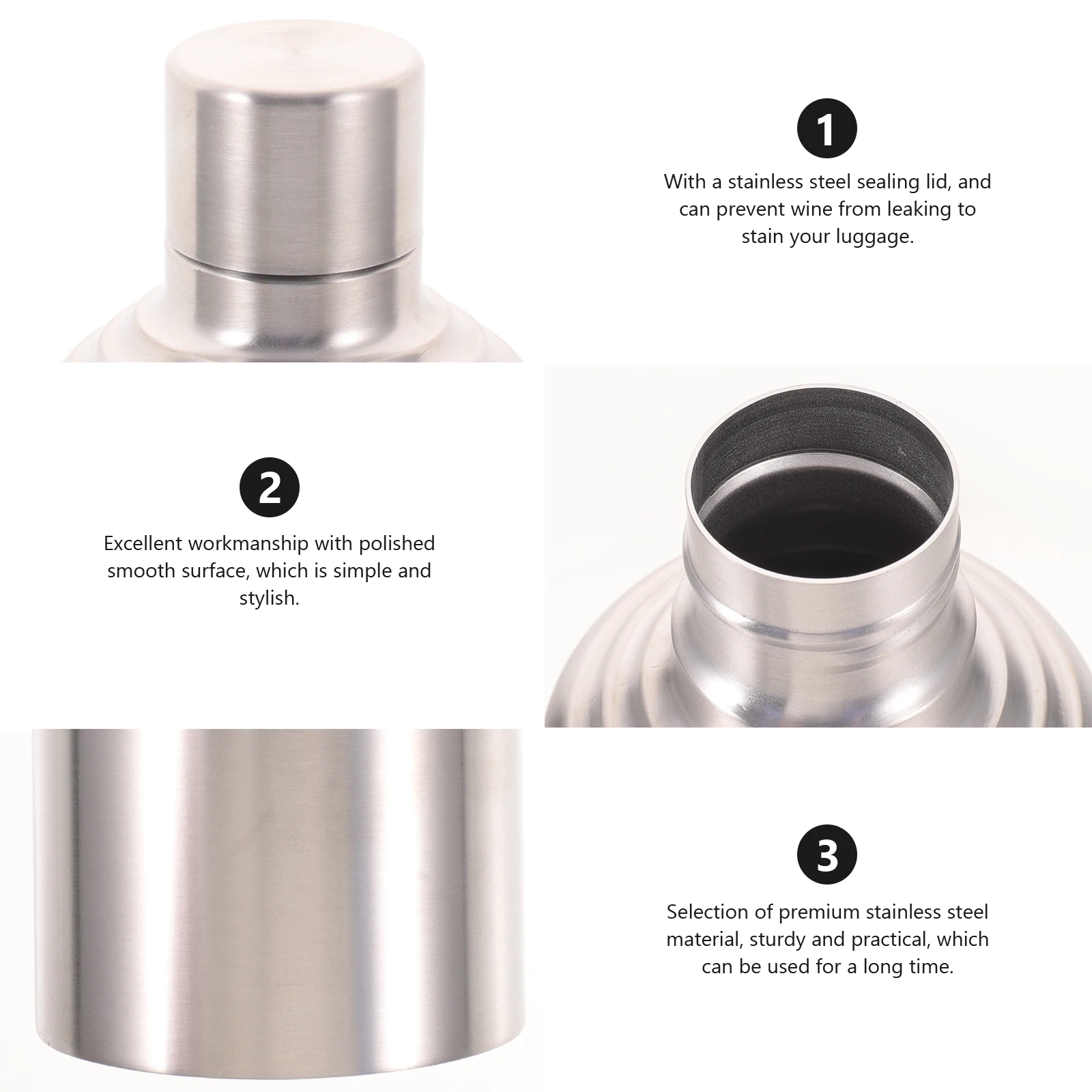 1

With a stainless steel sealing lid, and can prevent wine from leaking to stain your luggage.

2

Excellent workmanship with polished smooth surface, which is simple and stylish.

3

Selection of premium stainless steel material, sturdy and practical, which can be used for a long time.