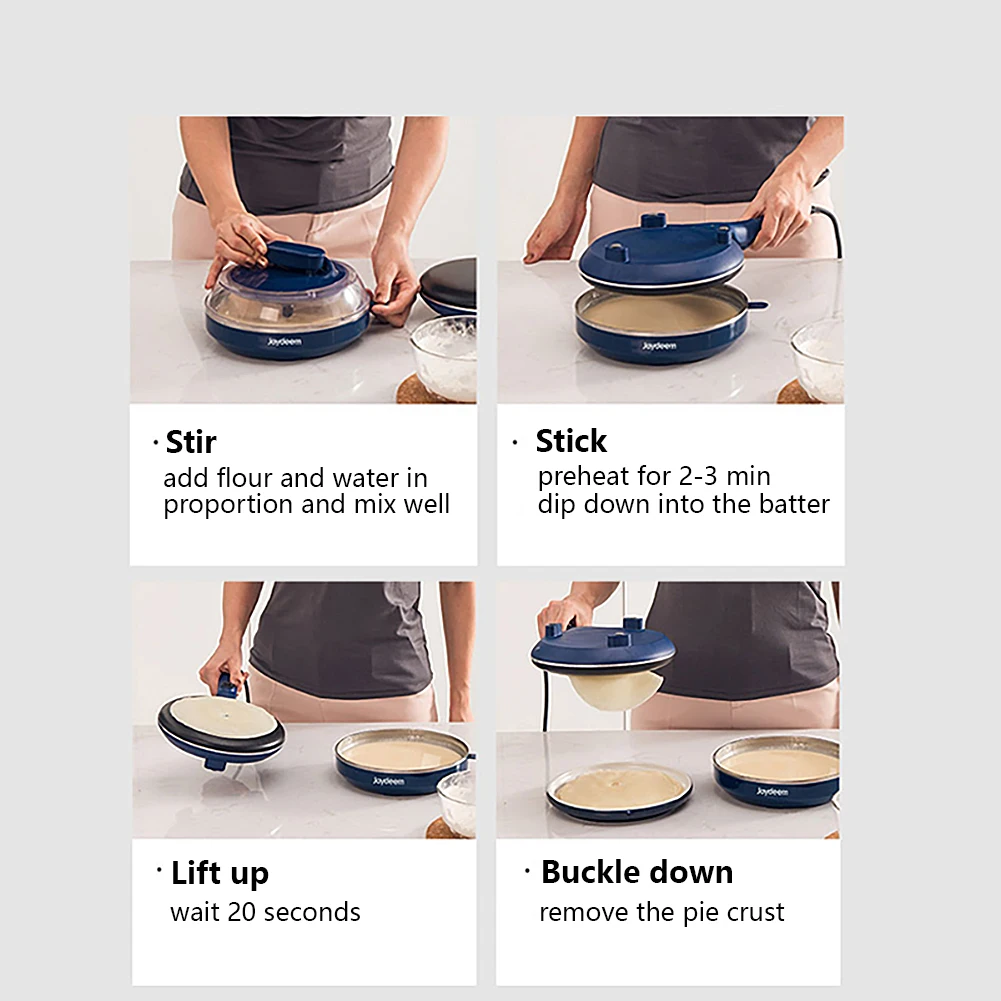 Joydeem

· Stir
add flour and water in proportion and mix well

Joydeem

· Stick
preheat for 2-3 min
dip down into the batter

Joydeem

· Lift up
wait 20 seconds

Joydeem

· Buckle down
remove the pie crust