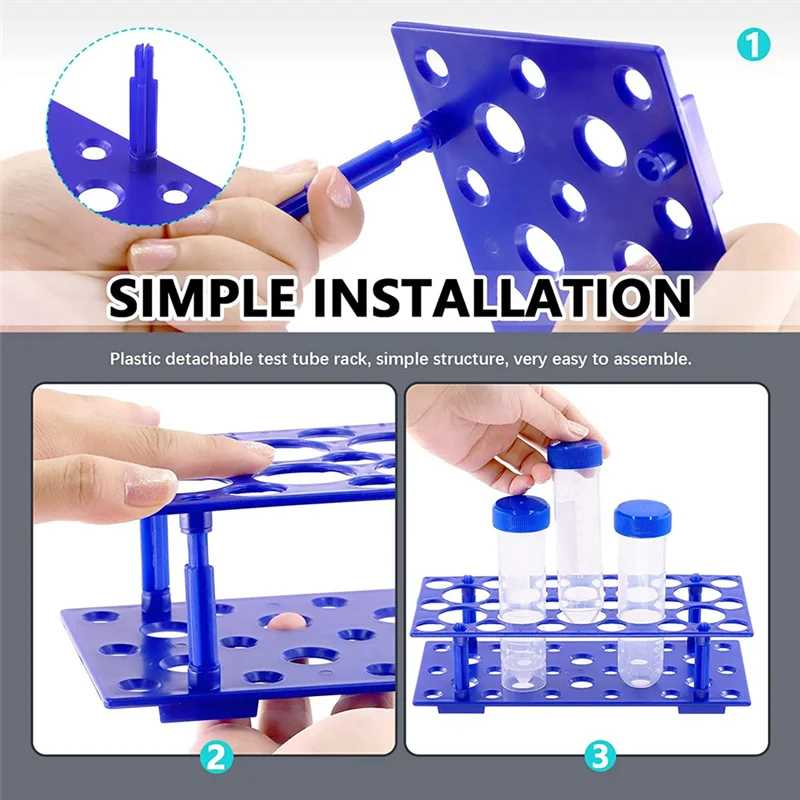 1

SIMPLE INSTALLATION

Plastic detachable test tube rack, simple structure, very easy to assemble.

2

3