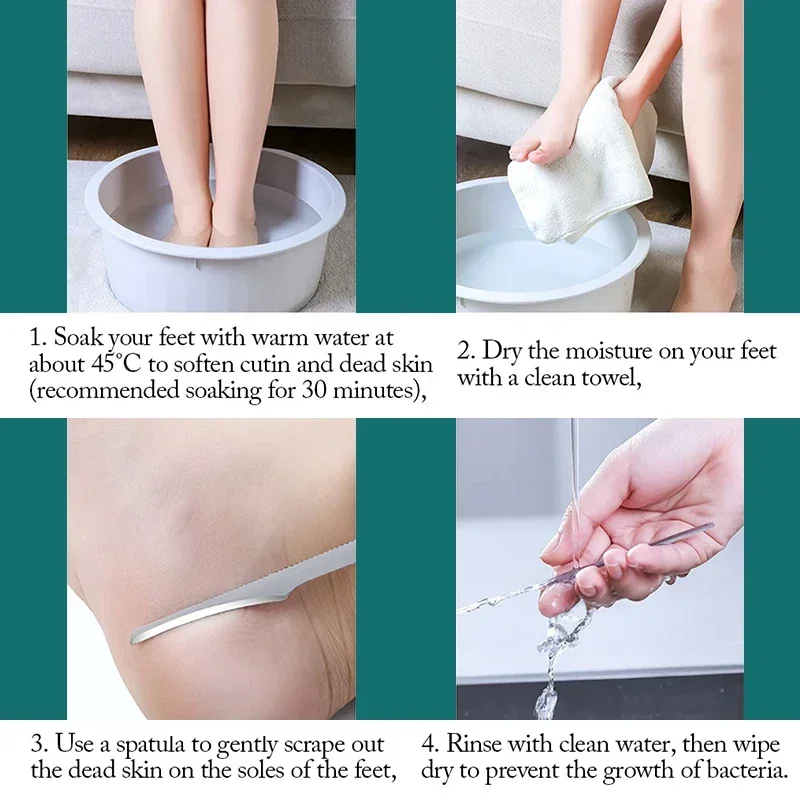 1. Soak your feet with warm water at about 45°C to soften cutin and dead skin (recommended soaking for 30 minutes),

2. Dry the moisture on your feet with a clean towel,

3. Use a spatula to gently scrape out the dead skin on the soles of the feet,

4. Rinse with clean water, then wipe dry to prevent the growth of bacteria.