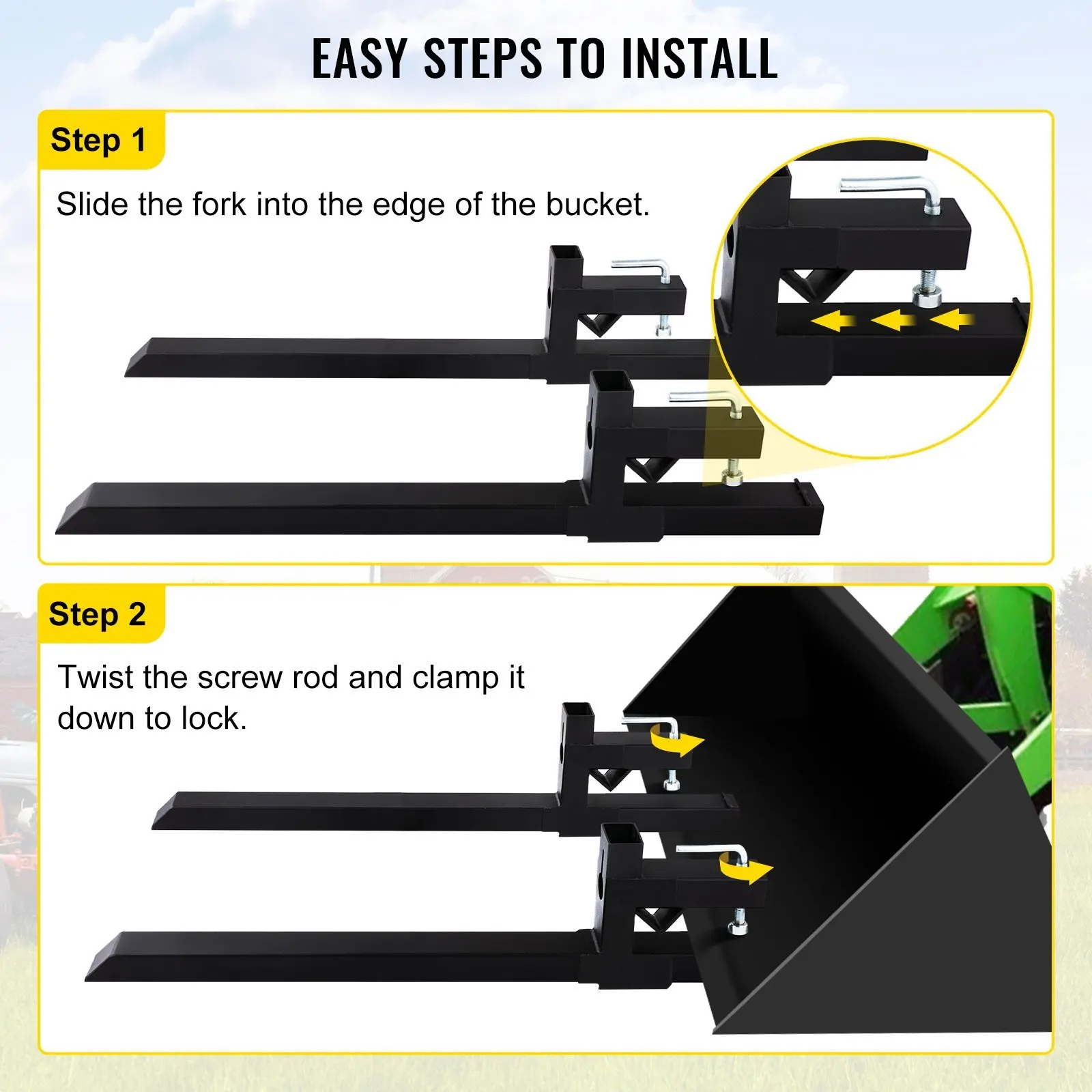 EASY STEPS TO INSTALL

Step 1

Slide the fork into the edge of the bucket.

Step 2

Twist the screw rod and clamp it down to lock.