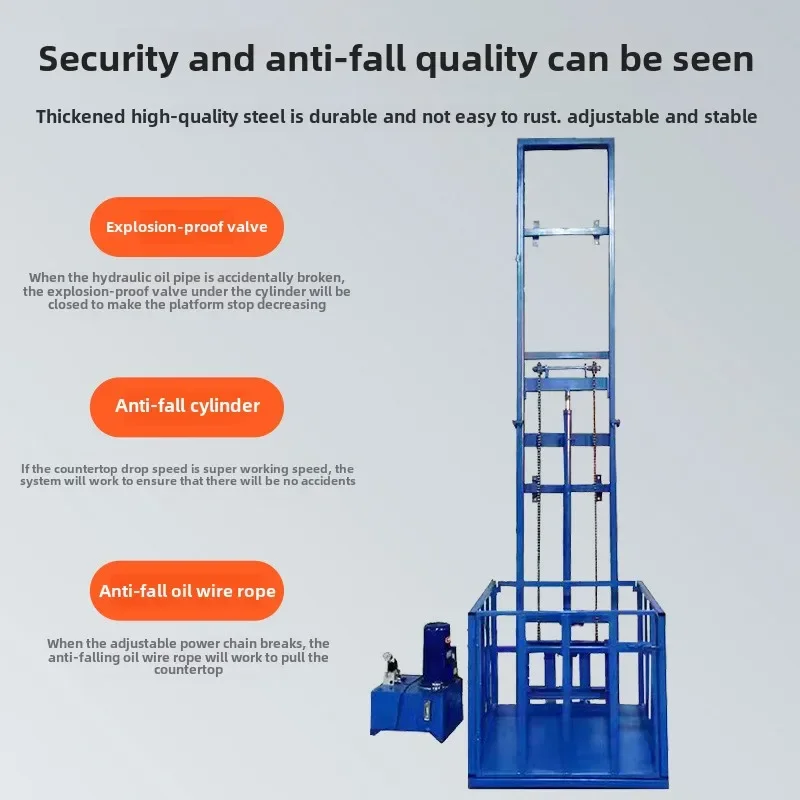 Security and anti-fall quality can be seen

Thickened high-quality steel is durable and not easy to rust. adjustable and stable

Explosion-proof valve

When the hydraulic oil pipe is accidentally broken, the explosion-proof valve under the cylinder will be closed to make the platform stop decreasing

Anti-fall cylinder

If the countertop drop speed is super working speed, the system will work to ensure that there will be no accidents

Anti-fall oil wire rope

When the adjustable power chain breaks, the anti-falling oil wire rope will work to pull the countertop