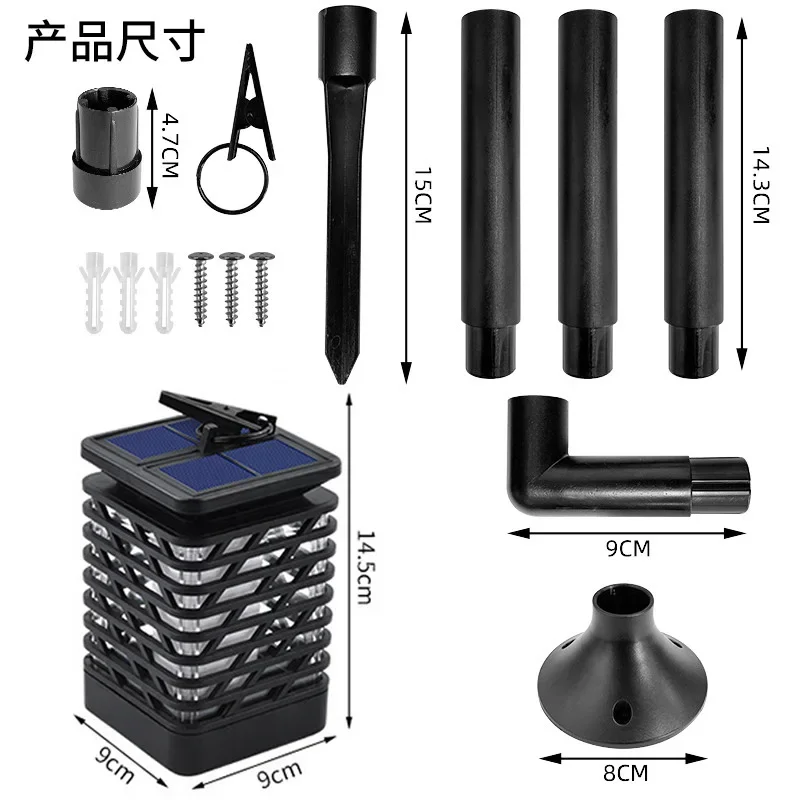 产品尺寸

4.7CM

15CM

14.3CM

14.5cm

9CM

9cm

9cm

8CM