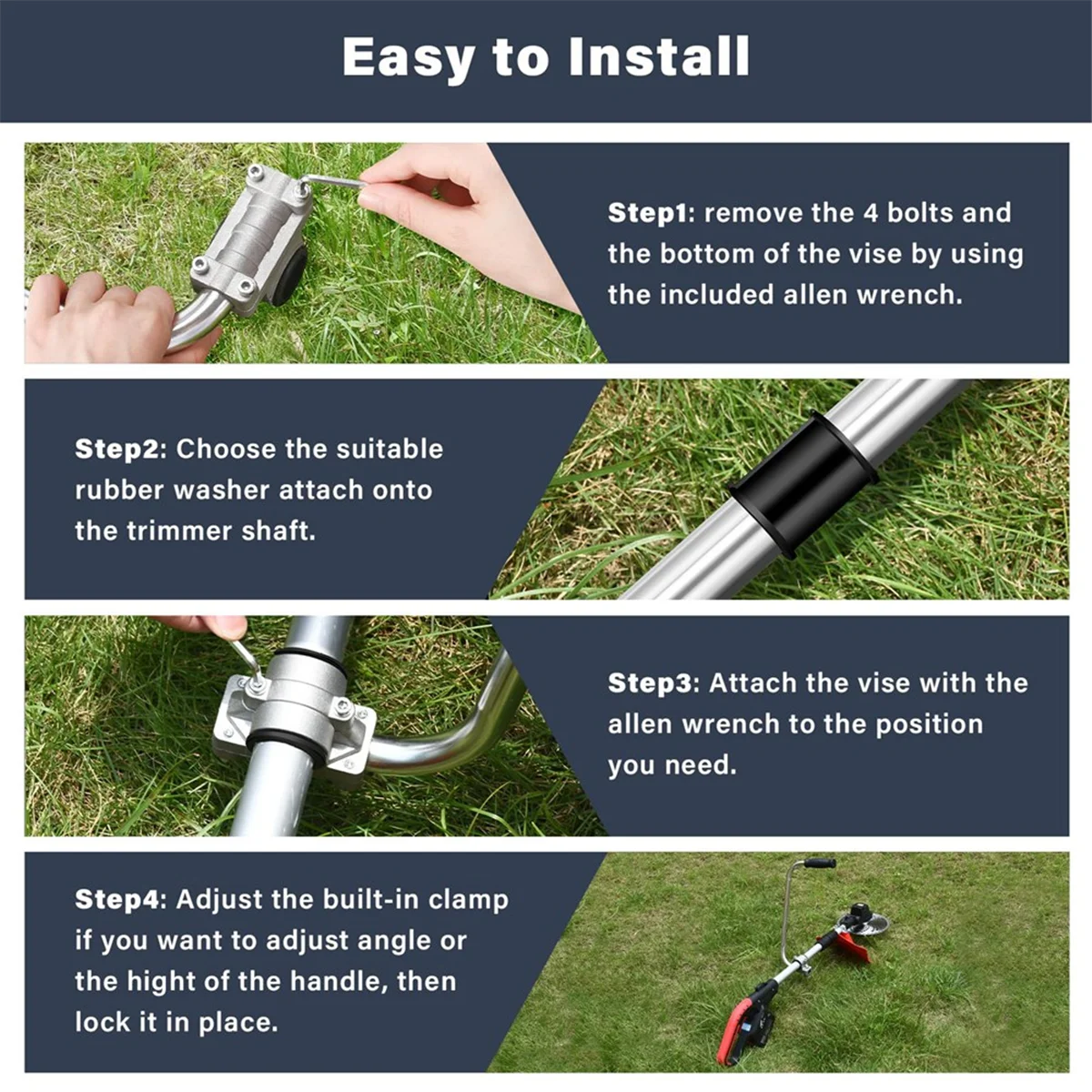 Easy to Install

Step1: remove the 4 bolts and the bottom of the vise by using the included allen wrench.

Step2: Choose the suitable rubber washer attach onto the trimmer shaft.

Step3: Attach the vise with the allen wrench to the position you need.

Step4: Adjust the built-in clamp if you want to adjust angle or the hight of the handle, then lock it in place.