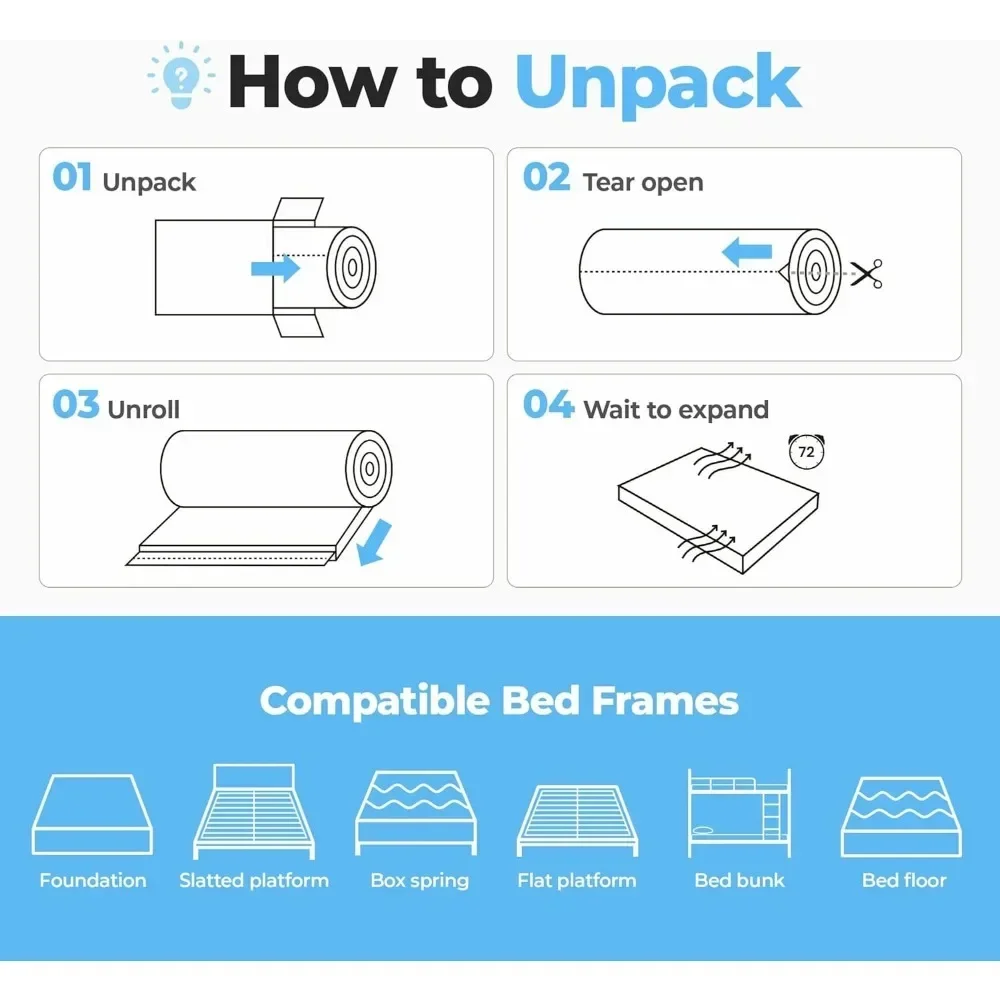 How to Unpack

01 Unpack

02 Tear open

03 Unroll

04 Wait to expand

72

Compatible Bed Frames

Foundation

Slatted platform

Box spring

Flat platform

Bed bunk

Bed floor