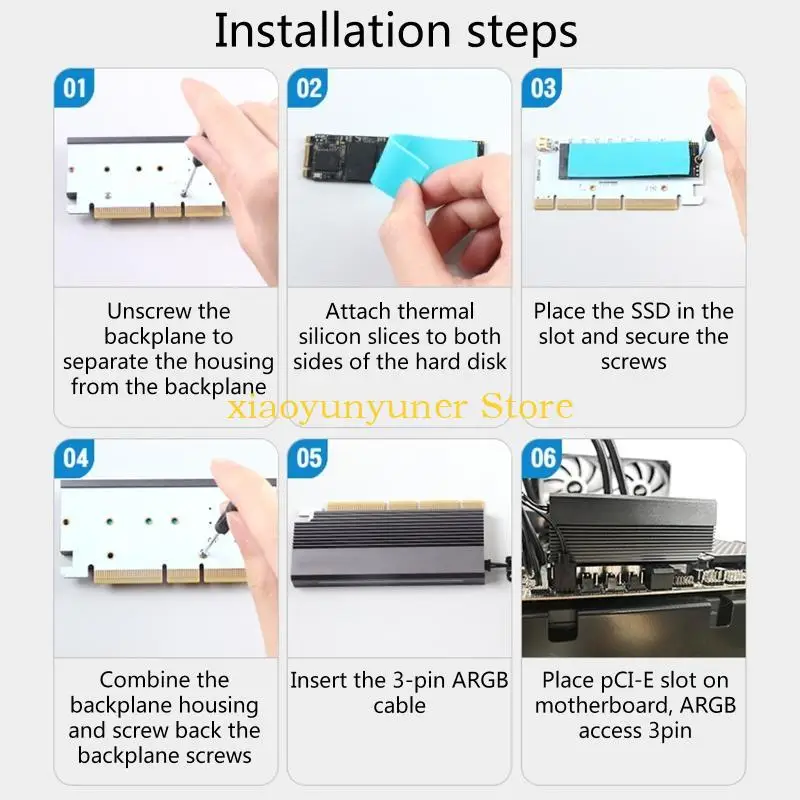 Installation steps

01

Unscrew the backplane to separate the housing from the backplane

02

Attach thermal silicon slices to both sides of the hard disk

03

Place the SSD in the slot and secure the screws

xiaoyunyuner Store

04

Combine the backplane housing and screw back the backplane screws

05

Insert the 3-pin ARGB cable

06

Place pCI-E slot on motherboard, ARGB access 3pin