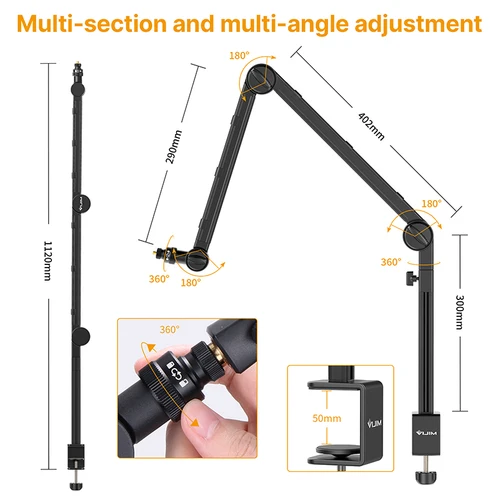 Multi-section and multi-angle adjustment

1120mm

180°

290mm

402mm

180°

360°

360°

180°

300mm

360°

50mm

VIJIM

VIJIM