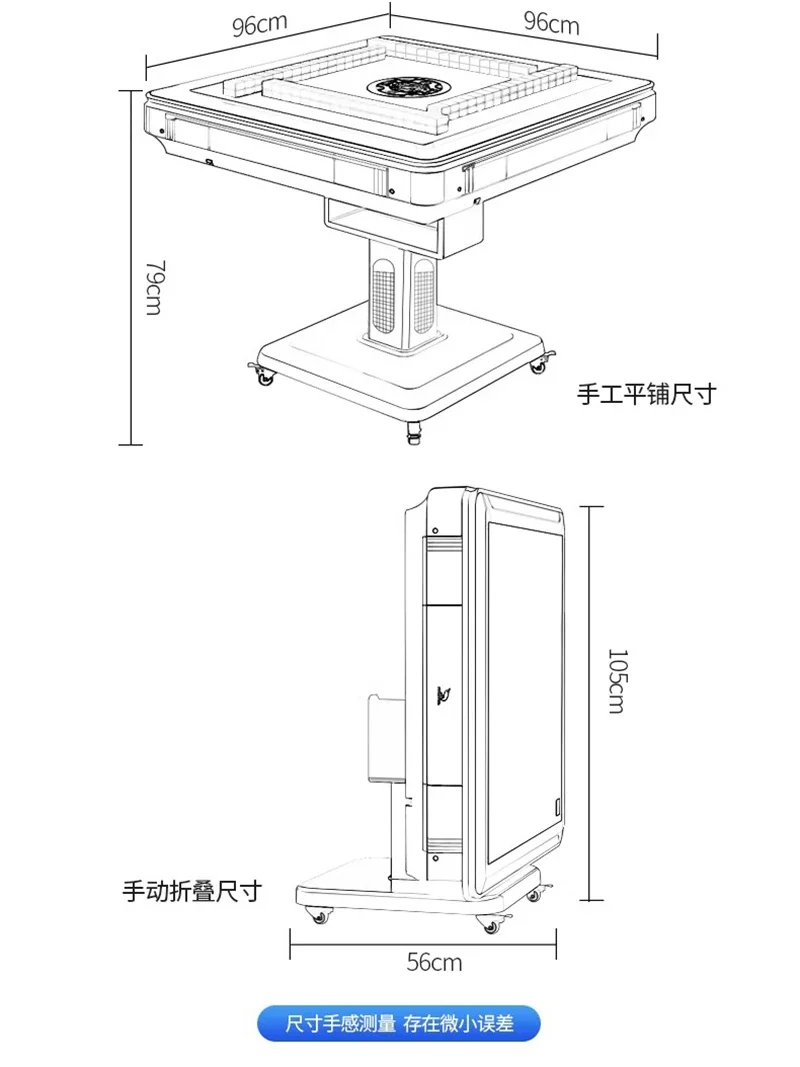 96cm

96cm

79cm

手工平铺尺寸

105cm

手动折叠尺寸

56cm

尺寸手感测量 存在微小误差