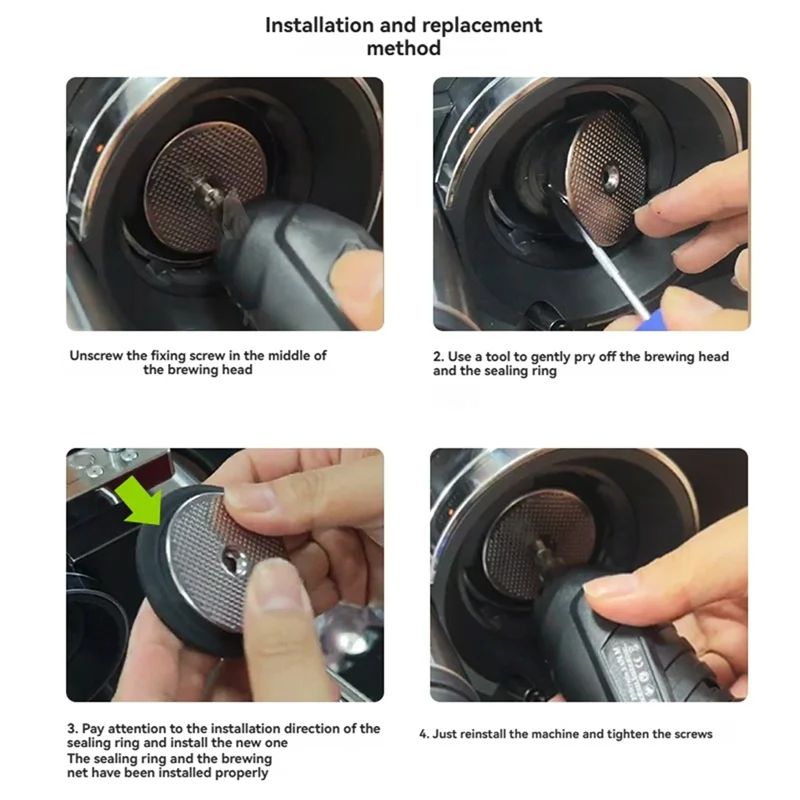 Installation and replacement method

Unscrew the fixing screw in the middle of the brewing head

2. Use a tool to gently pry off the brewing head and the sealing ring

3. Pay attention to the installation direction of the sealing ring and install the new one
The sealing ring and the brewing net have been installed properly

4. Just reinstall the machine and tighten the screws