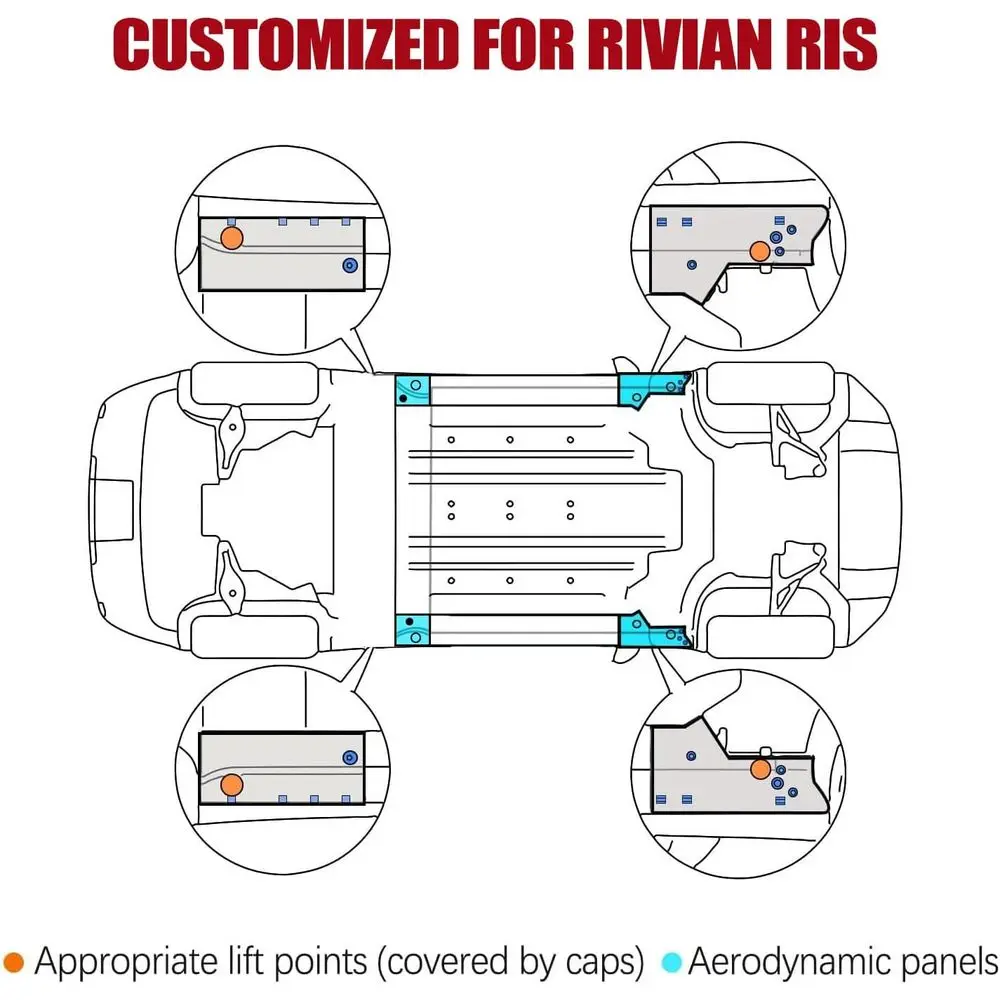 CUSTOMIZED FOR RIVIAN RIS

Appropriate lift points (covered by caps) Aerodynamic panels